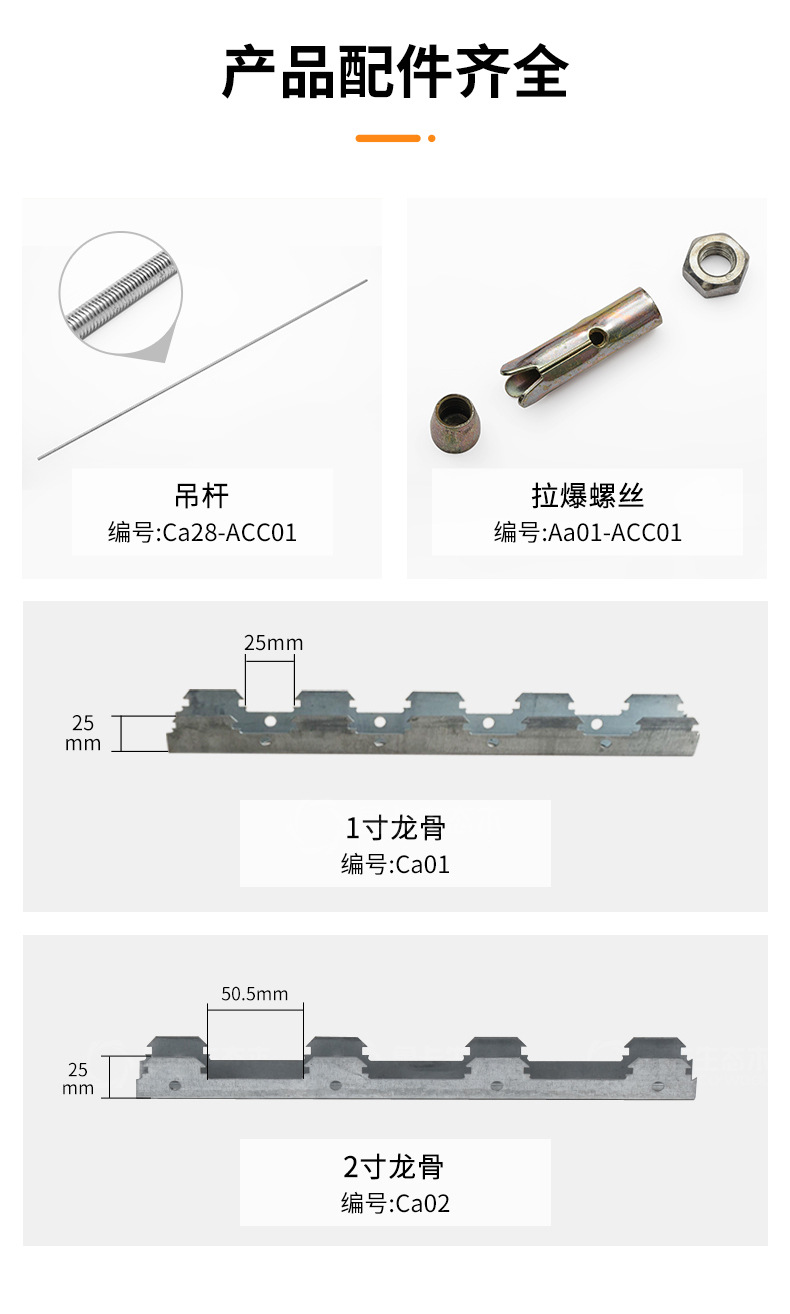 产品配件齐全

吊杆
编号:Ca28-ACC01

拉爆螺丝
编号:Aa01-ACC01

25mm

25
mm

1寸龙骨
编号:Ca01

50.5mm

25
mm

2寸龙骨
编号:Ca02