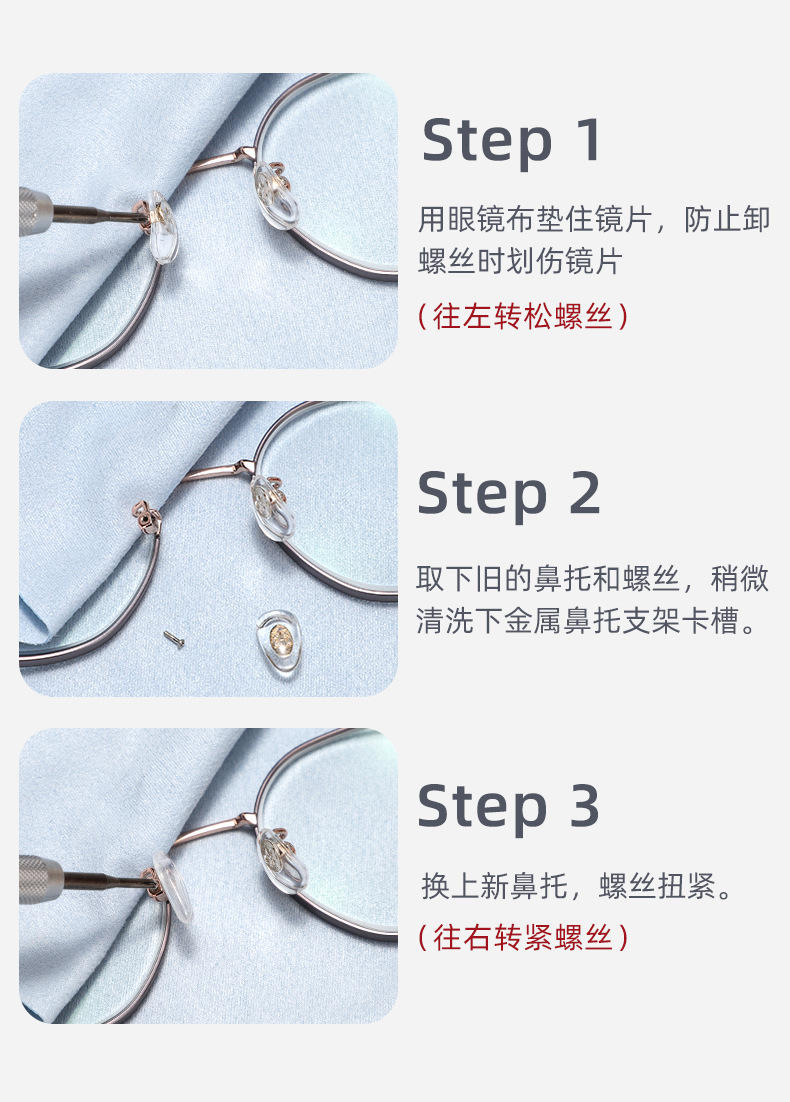 Step 1

用眼镜布垫住镜片，防止卸螺丝时划伤镜片

（往左转松螺丝）

Step 2

取下旧的鼻托和螺丝，稍微清洗下金属鼻托支架卡槽。

Step 3

换上新鼻托，螺丝扭紧。

（往右转紧螺丝）