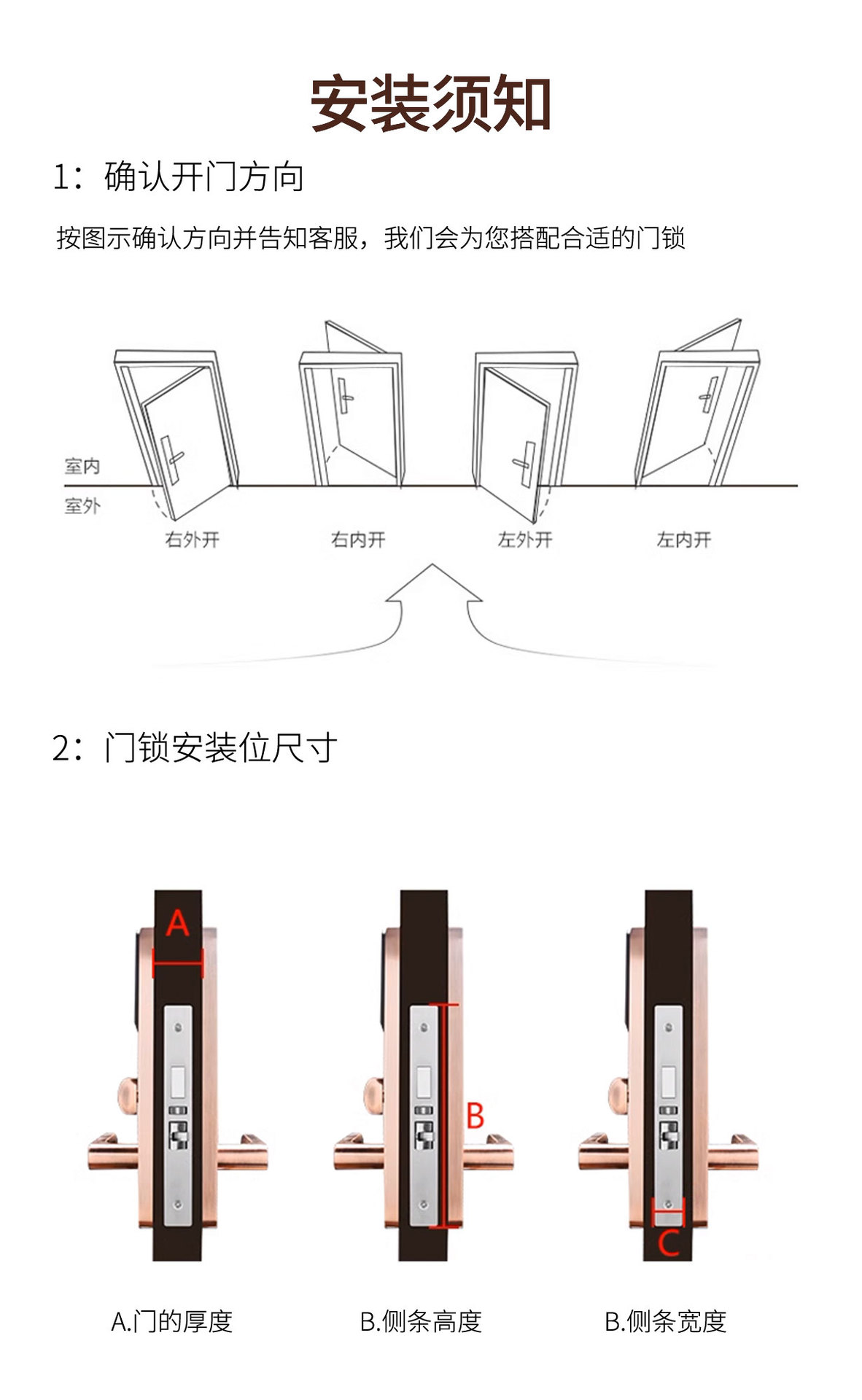 安装须知

1：确认开门方向

按图示确认方向并告知客服，我们会为您搭配合适的门锁

室内
室外
右外开
右内开
左外开
左内开

2：门锁安装位尺寸

A
B
C

A.门的厚度
B.侧条高度
B.侧条宽度