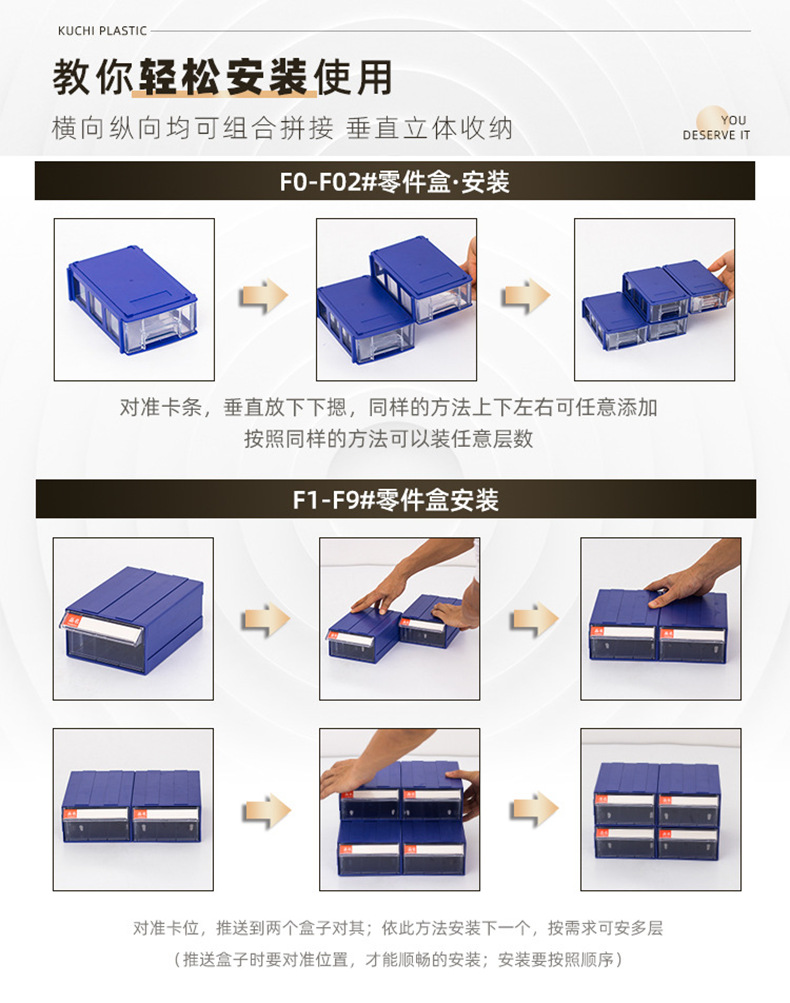 KUCHI PLASTIC

教你轻松安装使用

横向纵向均可组合拼接 垂直立体收纳

YOU
DESERVE IT

F0-F02#零件盒·安装

对准卡条，垂直放下下摁，同样的方法上下左右可任意添加
按照同样的方法可以装任意层数

F1-F9#零件盒安装

对准卡位，推送到两个盒子对其；依此方法安装下一个，按需求可安多层
（推送盒子时要对准位置，才能顺畅的安装；安装要按照顺序）