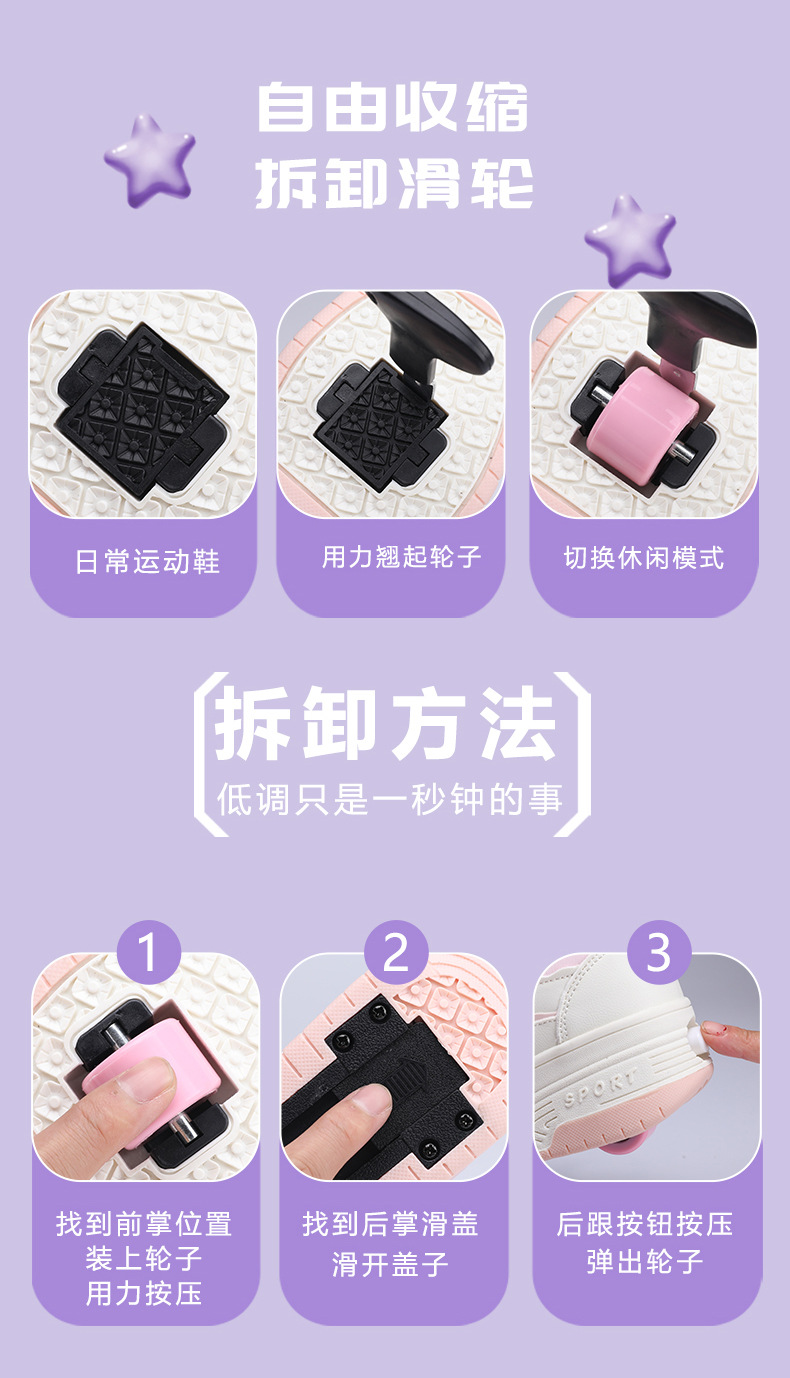 自由收缩
拆卸滑轮

日常运动鞋

用力翘起轮子

切换休闲模式

拆卸方法
低调只是一秒钟的事

1

找到前掌位置
装上轮子
用力按压

2

找到后掌滑盖
滑开盖子

3

SPORT

后跟按钮按压
弹出轮子