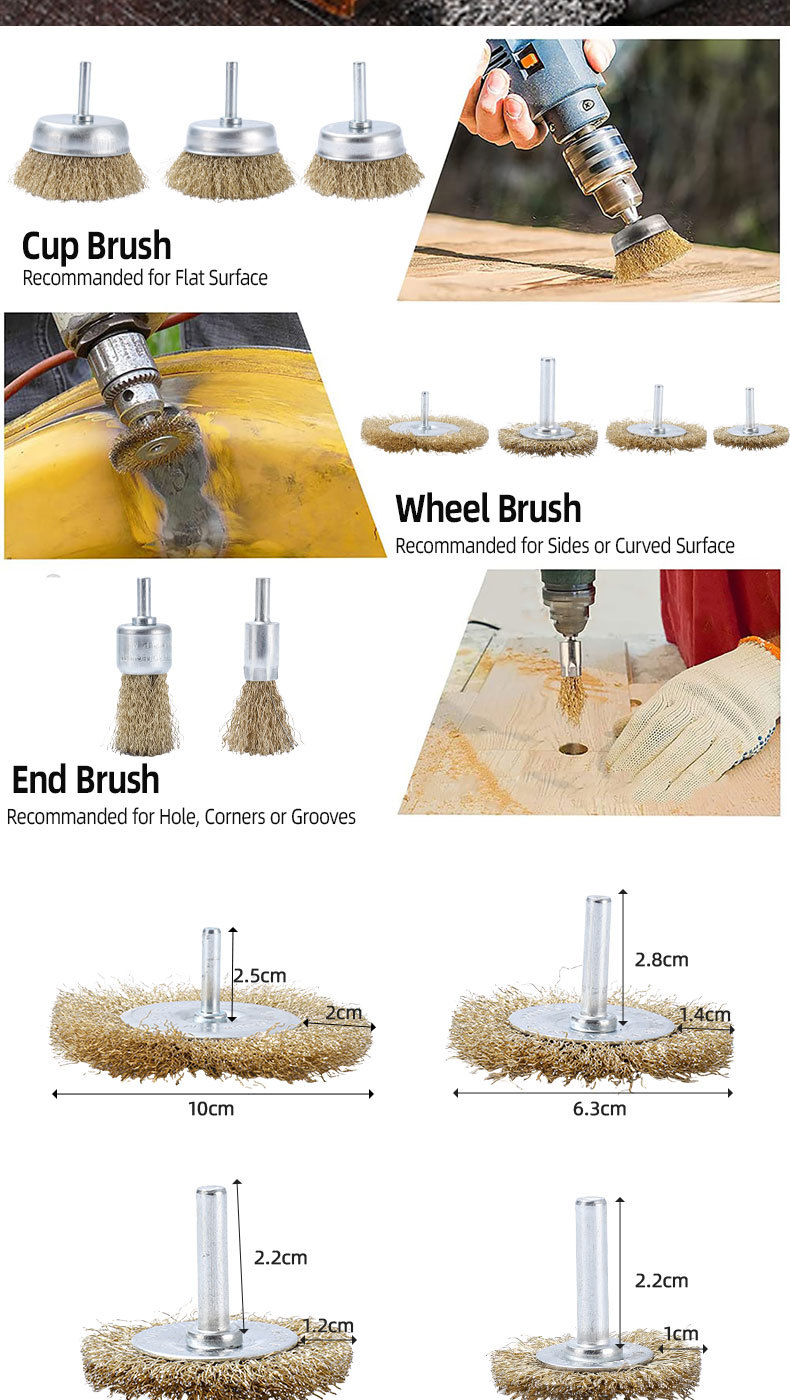 Cup Brush
Recommanded for Flat Surface

Wheel Brush
Recommanded for Sides or Curved Surface

End Brush
Recommanded for Hole, Corners or Grooves

2.5cm
2cm
10cm

2.8cm
1.4cm
6.3cm

2.2cm
1.2cm

2.2cm
1cm