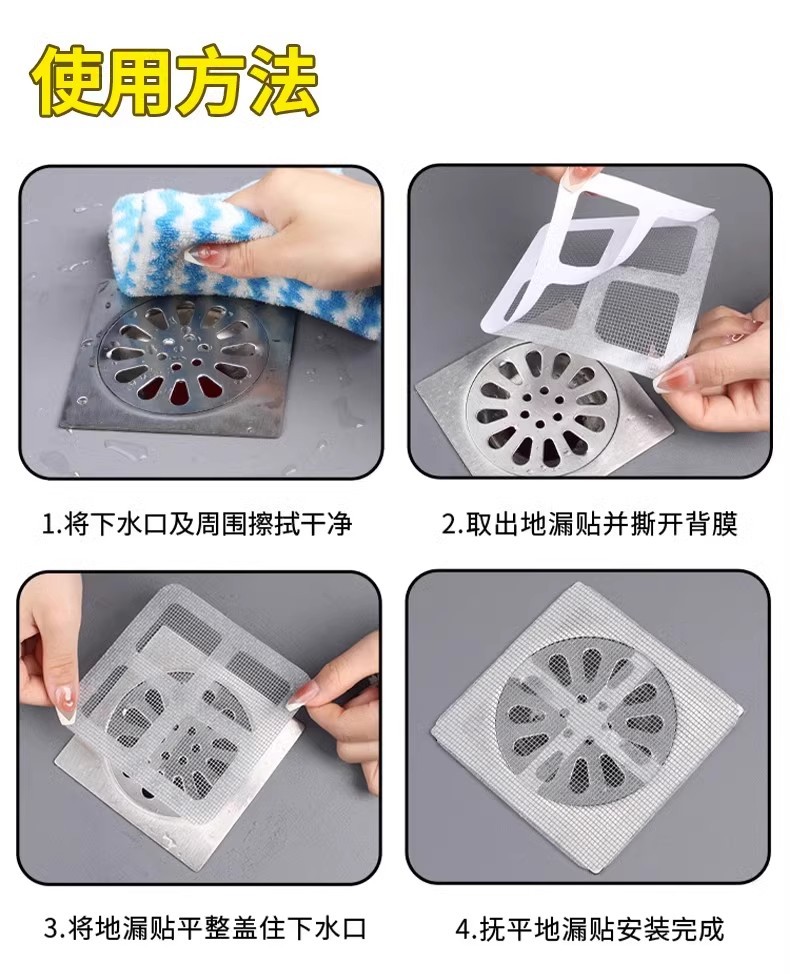 使用方法

1.将下水口及周围擦拭干净

2.取出地漏贴并撕开背膜

3.将地漏贴平整盖住下水口

4.抚平地漏贴安装完成