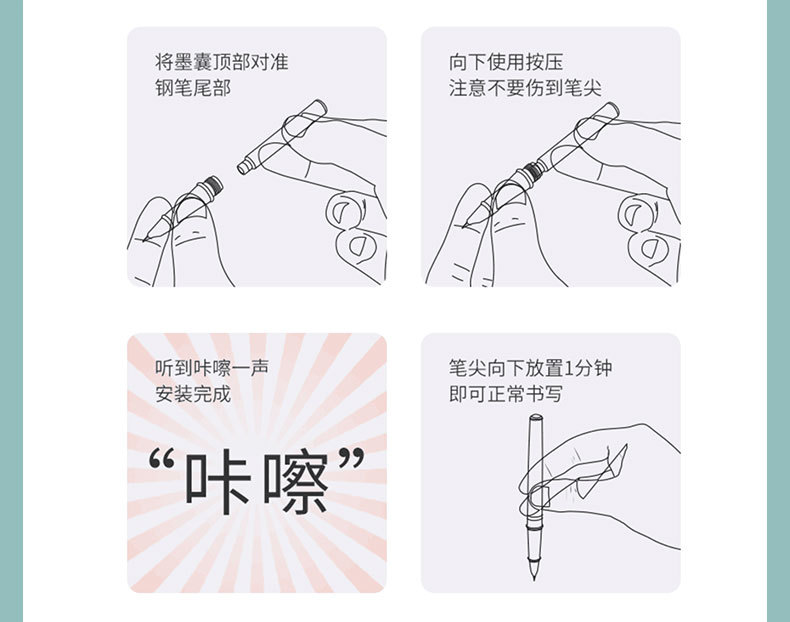 将墨囊顶部对准
钢笔尾部

向下使用按压
注意不要伤到笔尖

听到咔嚓一声
安装完成

“咔嚓”

笔尖向下放置1分钟
即可正常书写