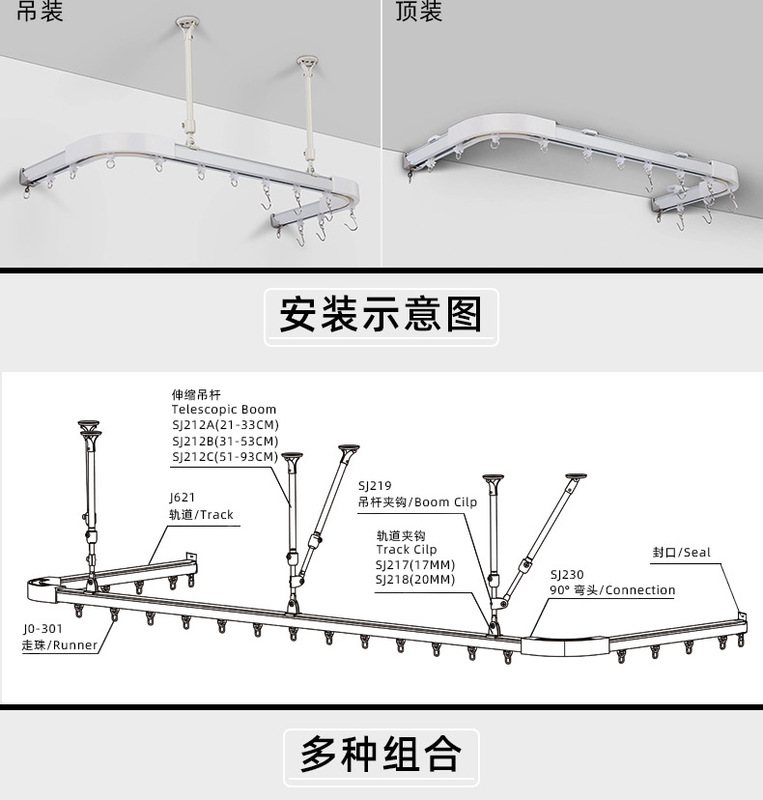 吊装

顶装

安装示意图

伸缩吊杆
Telescopic Boom
SJ212A(21-33CM)
SJ212B(31-53CM)
SJ212C(51-93CM)

J621
轨道/Track

SJ219
吊杆夹钩/Boom Cilp

轨道夹钩
Track Cilp
SJ217(17MM)
SJ218(20MM)

SJ230
90° 弯头/Connection

封口/Seal

J0-301
走珠/Runner

多种组合