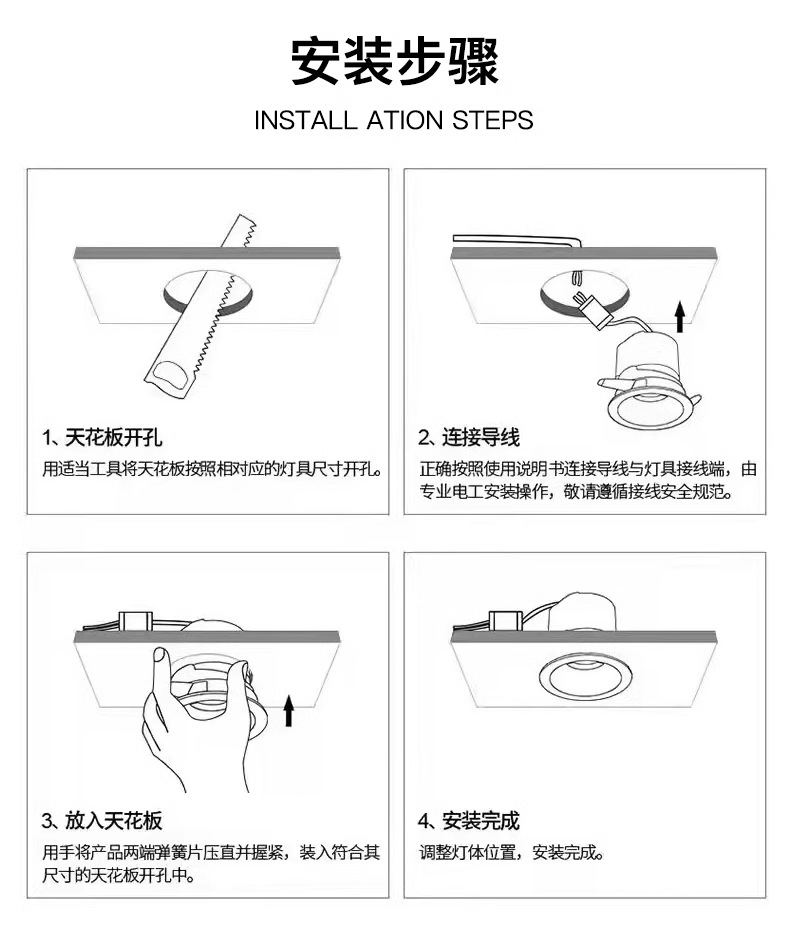 安装步骤

INSTALL ATION STEPS

1、天花板开孔

用适当工具将天花板按照相对应的灯具尺寸开孔。

2、连接导线

正确按照使用说明书连接导线与灯具接线端，由专业电工安装操作，敬请遵循接线安全规范。

3、放入天花板

用手将产品两端弹簧片压直并握紧，装入符合其尺寸的天花板开孔中。

4、安装完成

调整灯体位置，安装完成。