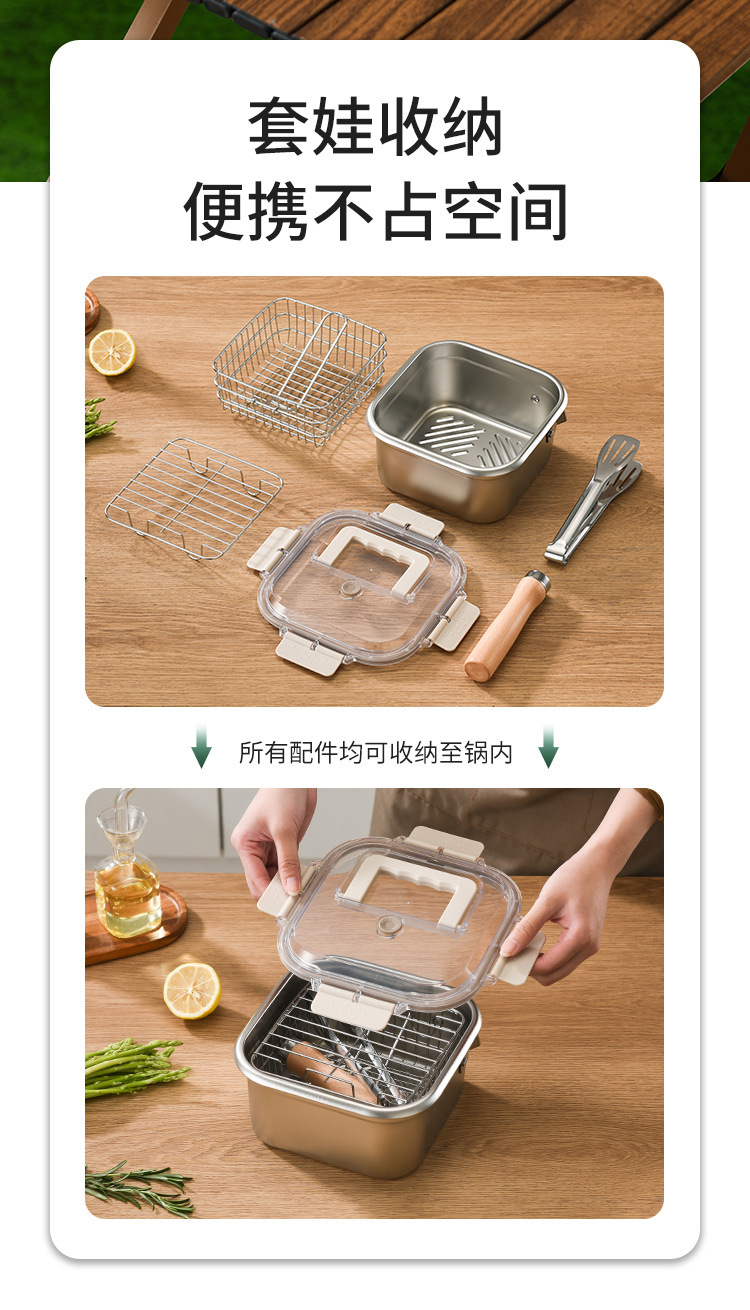 套娃收纳
便携不占空间

所有配件均可收纳至锅内