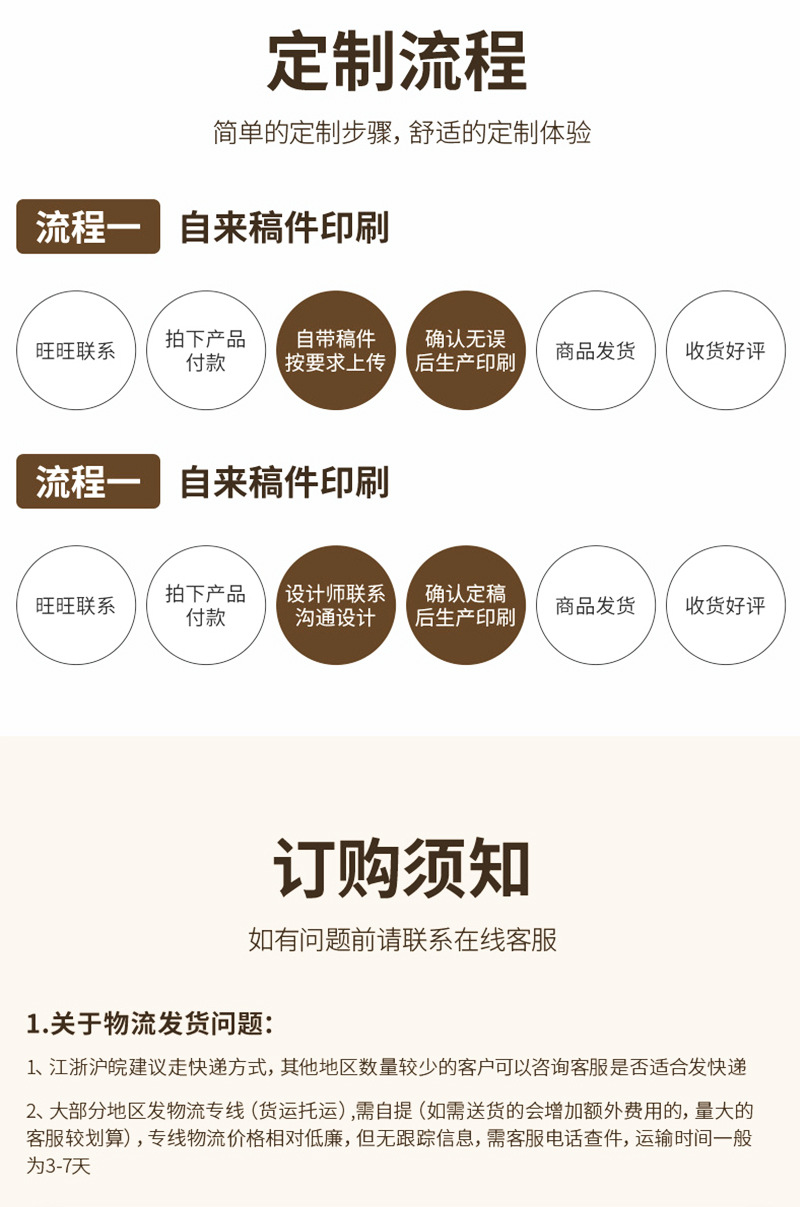 定制流程

简单的定制步骤，舒适的定制体验

流程一 自来稿件印刷

旺旺联系

拍下产品
付款

自带稿件
按要求上传

确认无误
后生产印刷

商品发货

收货好评

流程一 自来稿件印刷

旺旺联系

拍下产品
付款

设计师联系
沟通设计

确认定稿
后生产印刷

商品发货

收货好评

订购须知

如有问题前请联系在线客服

1.关于物流发货问题：

1、江浙沪皖建议走快递方式，其他地区数量较少的客户可以咨询客服是否适合发快递

2、大部分地区发物流专线（货运托运）,需自提（如需送货的会增加额外费用的，量大的客服较划算），专线物流价格相对低廉，但无跟踪信息，需客服电话查件，运输时间一般为3-7天