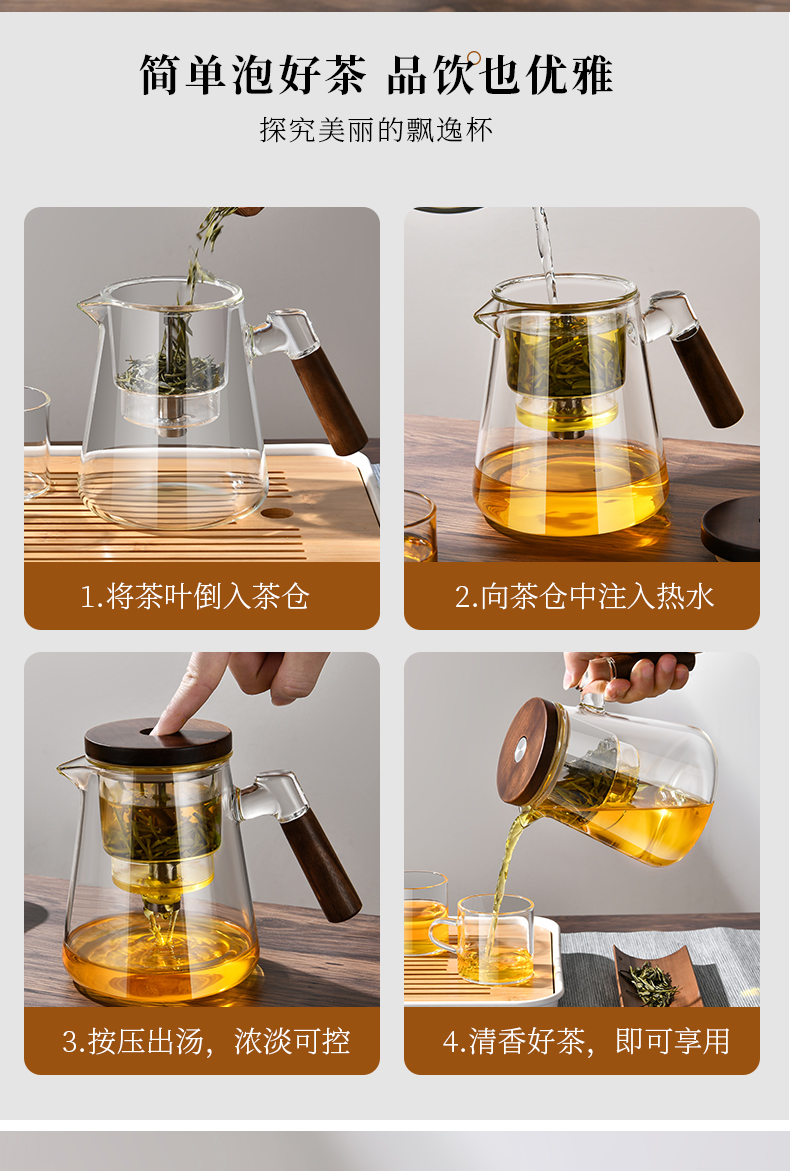 简单泡好茶 品饮也优雅

探究美丽的飘逸杯

1.将茶叶倒入茶仓

2.向茶仓中注入热水

3.按压出汤，浓淡可控

4.清香好茶，即可享用