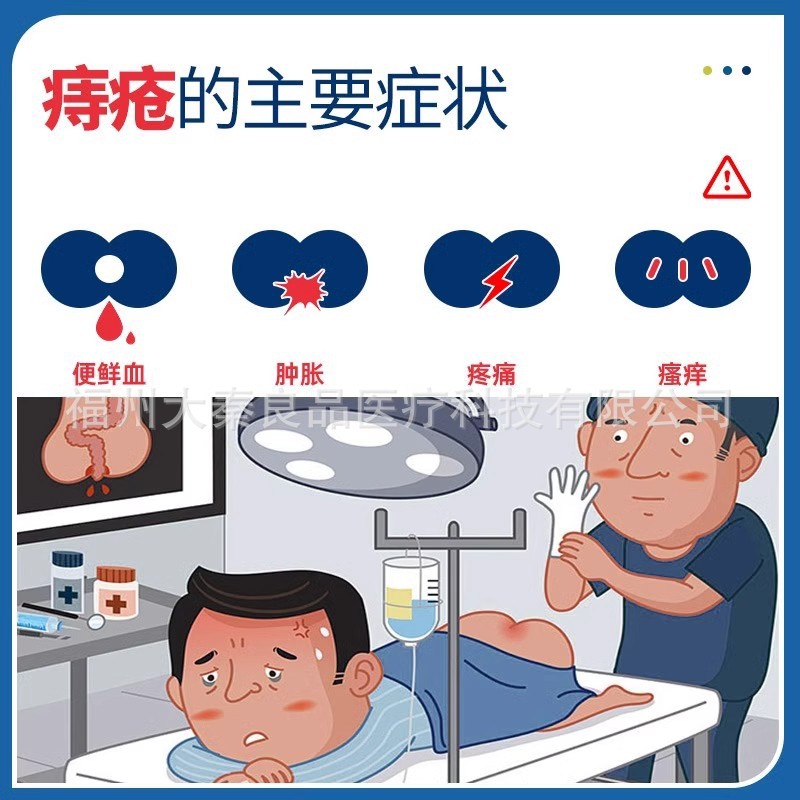 痔疮的主要症状

便鲜血
肿胀
疼痛
瘙痒

福州大秦良品医疗科技有限公司