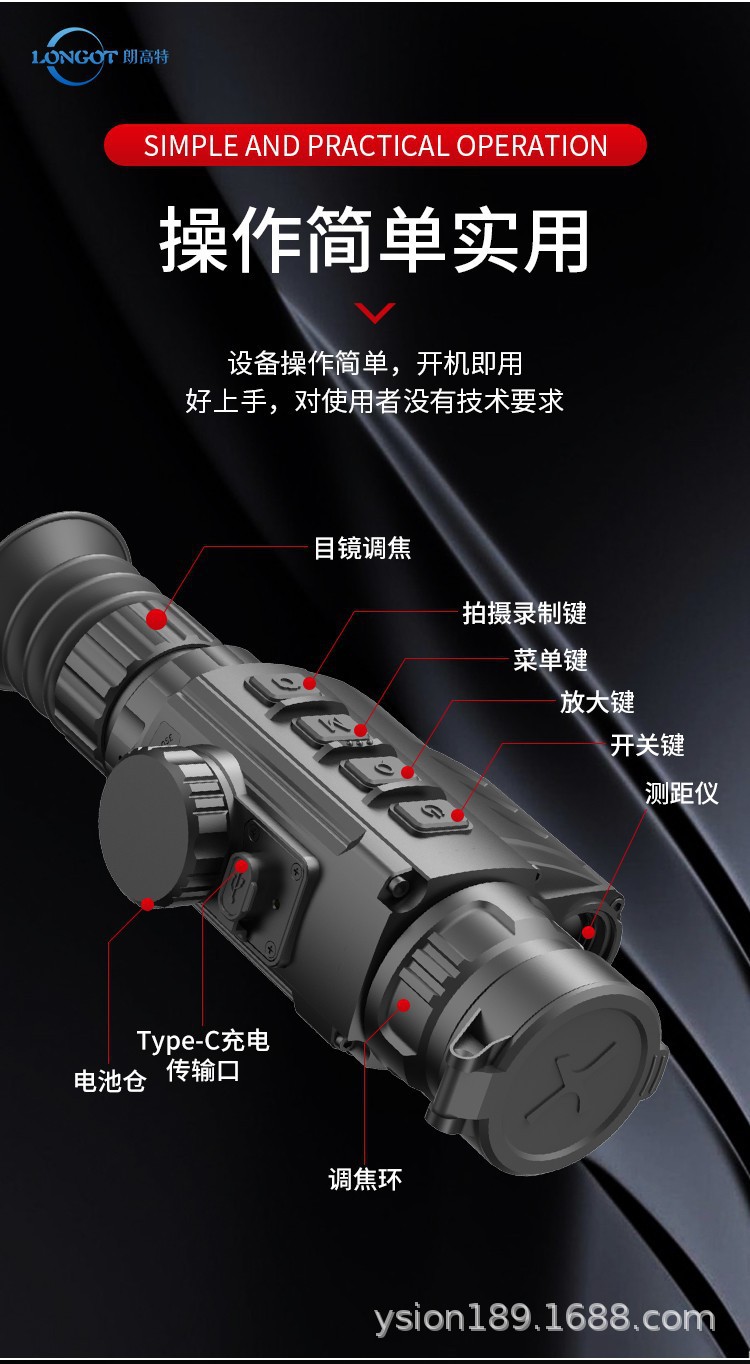 LONGOT 朗高特

SIMPLE AND PRACTICAL OPERATION

操作简单实用

设备操作简单，开机即用
好上手，对使用者没有技术要求

目镜调焦

拍摄录制键

菜单键

放大键

开关键

测距仪

Type-C充电
传输口

电池仓

调焦环

ysion189.1688.com