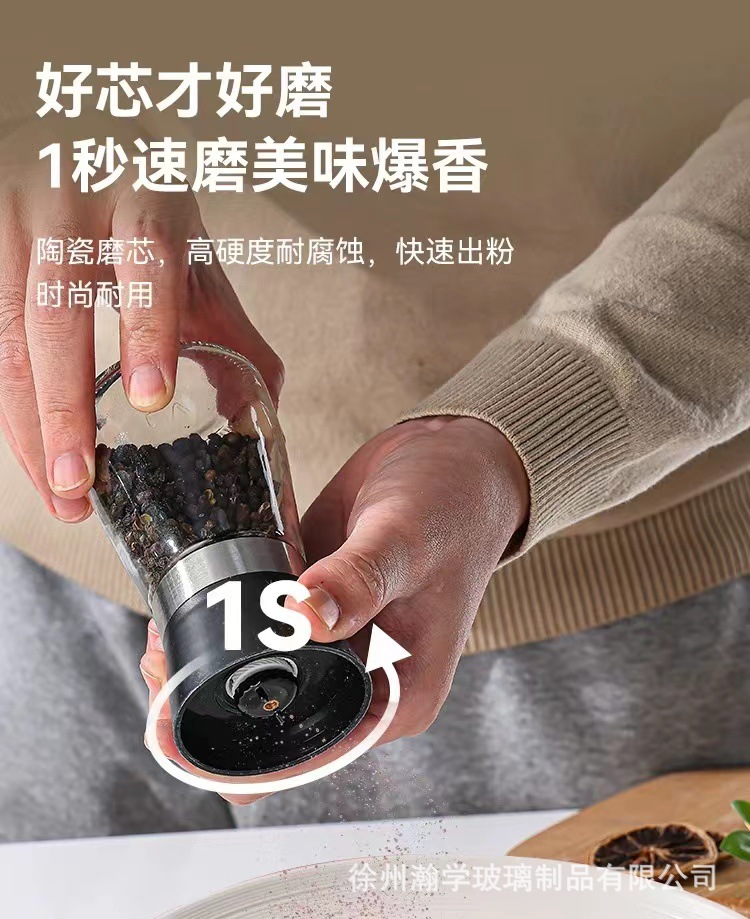 好芯才好磨
1秒速磨美味爆香

陶瓷磨芯，高硬度耐腐蚀，快速出粉
时尚耐用

1S

徐州瀚学玻璃制品有限公司