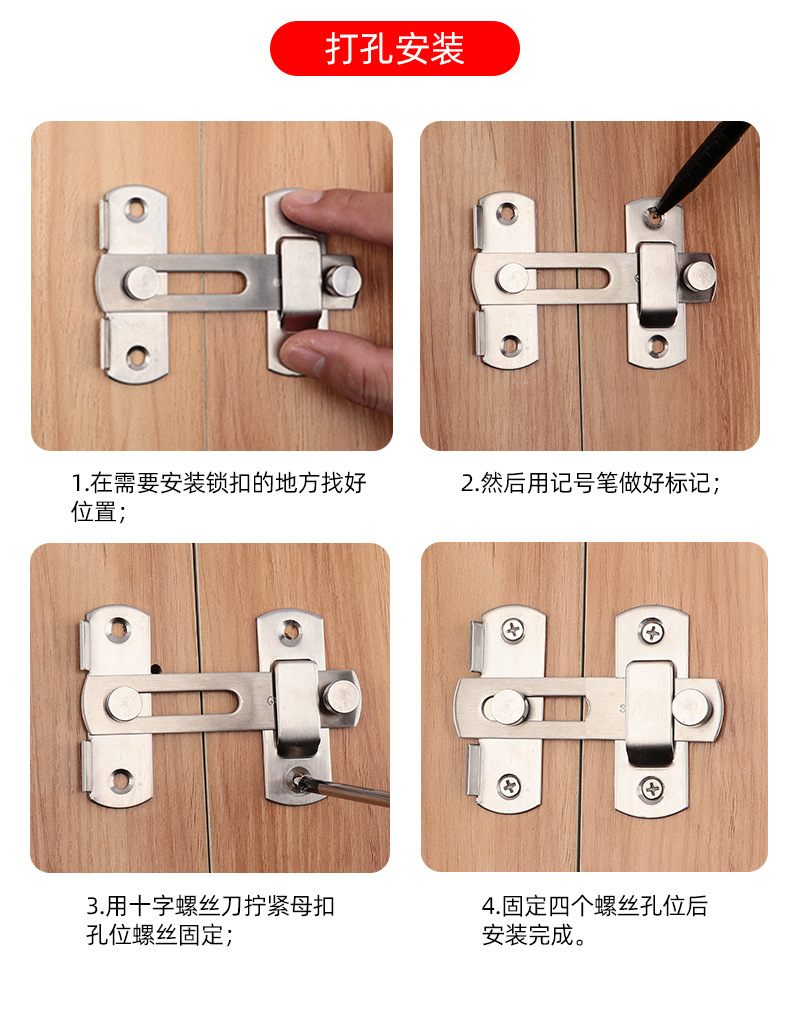 打孔安装

1.在需要安装锁扣的地方找好位置；

2.然后用记号笔做好标记；

3.用十字螺丝刀拧紧母扣孔位螺丝固定；

4.固定四个螺丝孔位后安装完成。