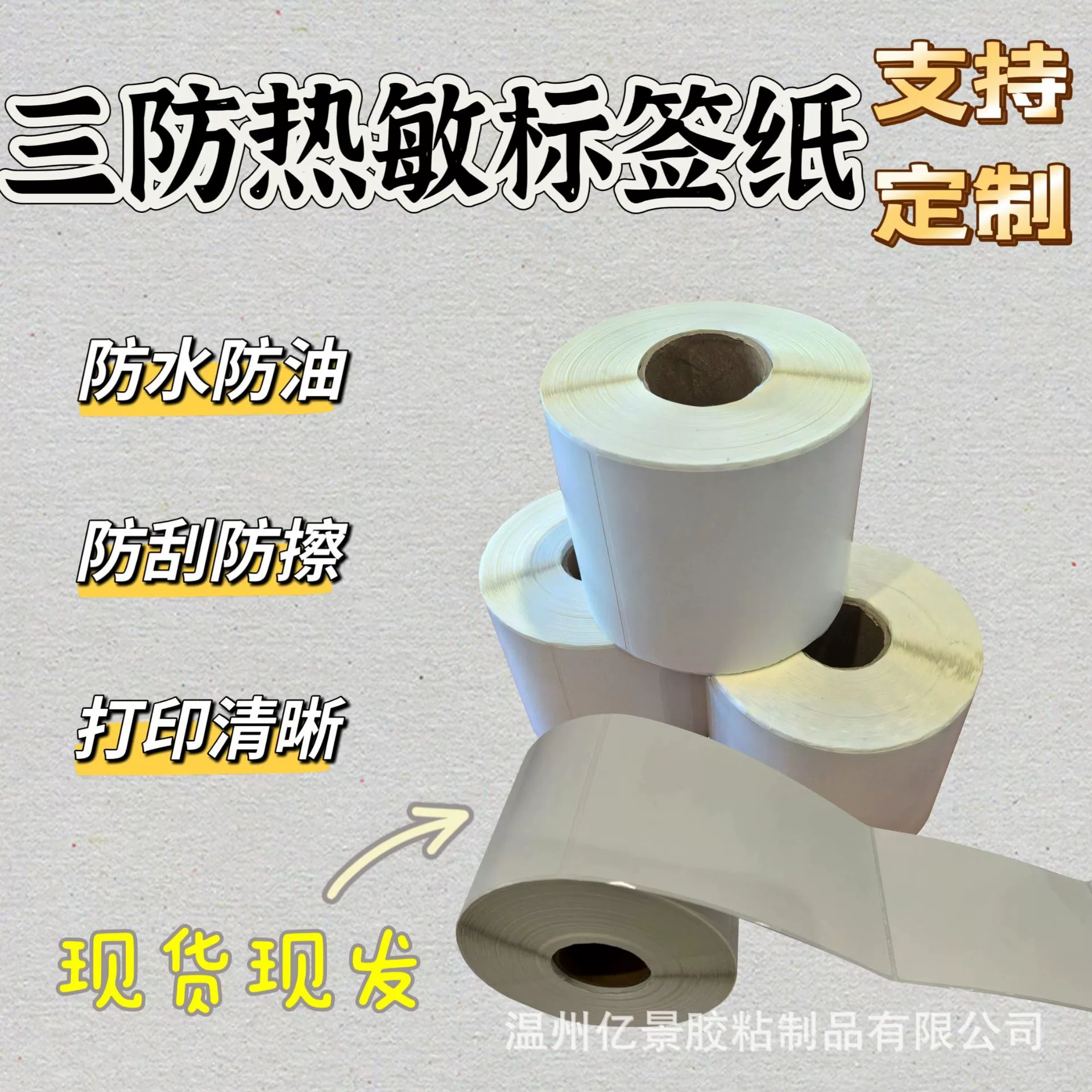 三防热敏标签纸

支持定制

防水防油

防刮防擦

打印清晰

现货现发

温州亿景胶粘制品有限公司