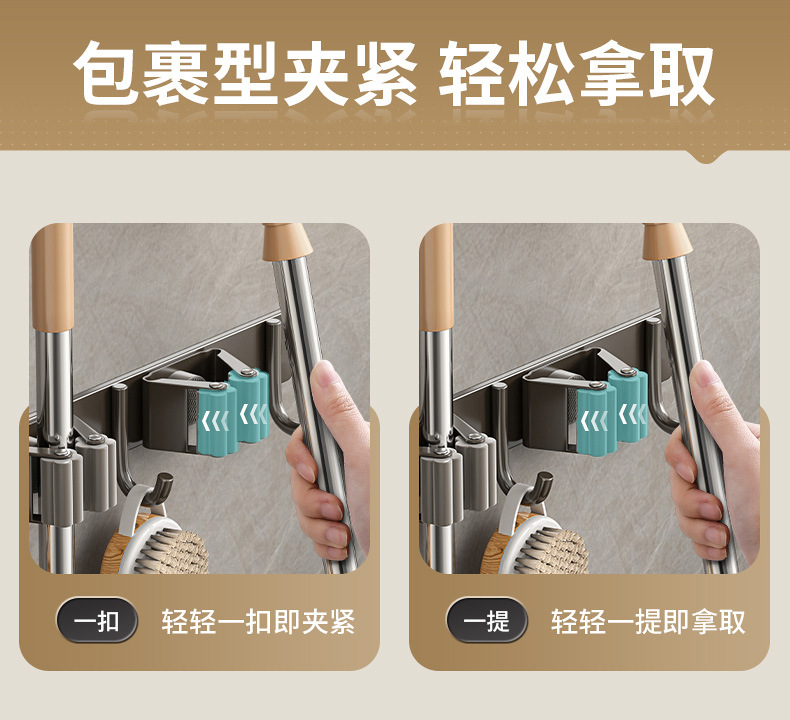 包裹型夹紧 轻松拿取

一扣 轻轻一扣即夹紧

一提 轻轻一提即拿取