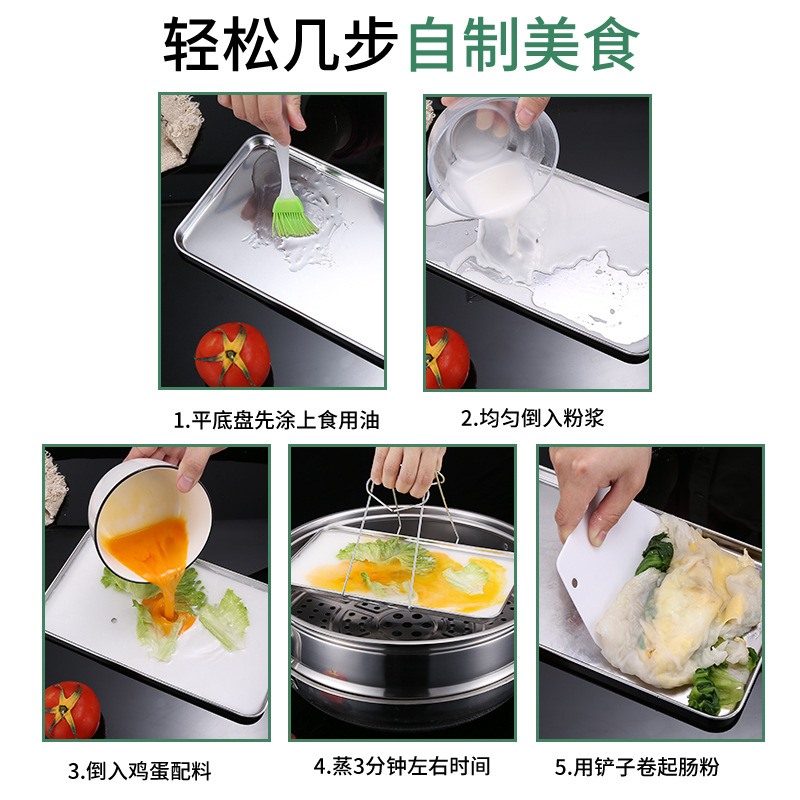 轻松几步自制美食

1.平底盘先涂上食用油

2.均匀倒入粉浆

3.倒入鸡蛋配料

4.蒸3分钟左右时间

5.用铲子卷起肠粉