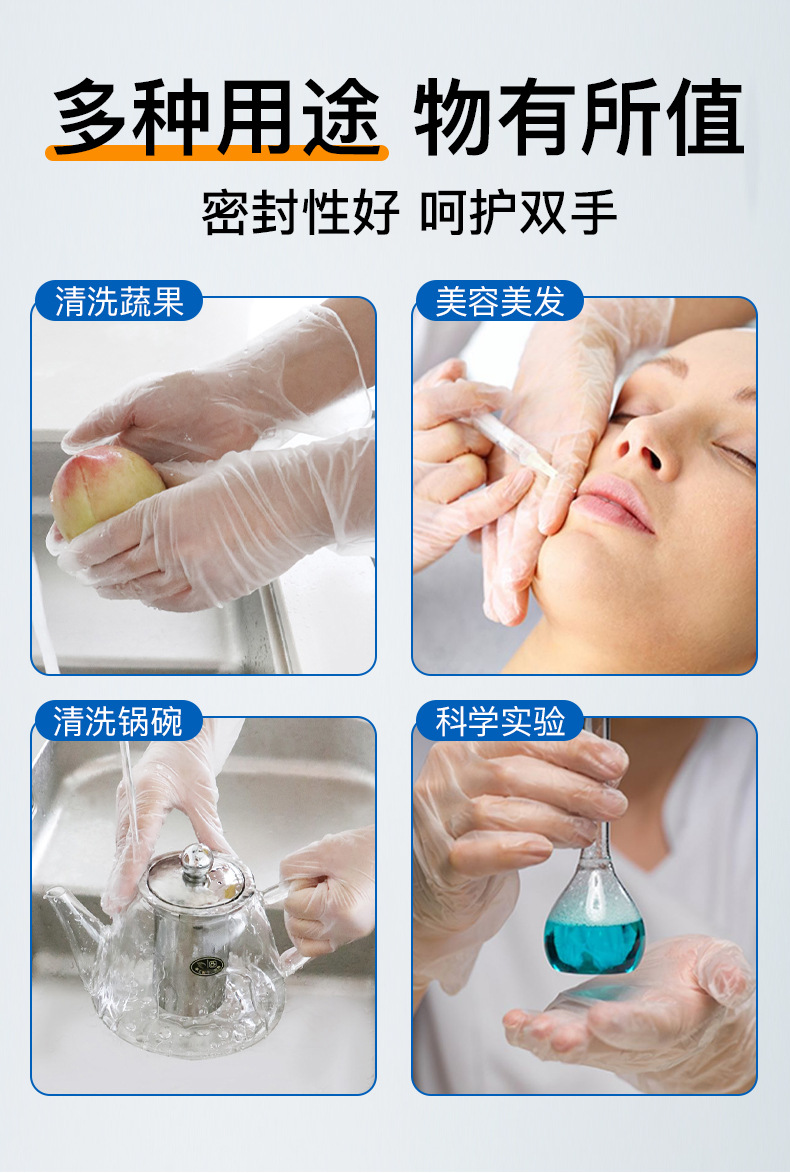 多种用途 物有所值

密封性好 呵护双手

清洗蔬果

美容美发

清洗锅碗

科学实验