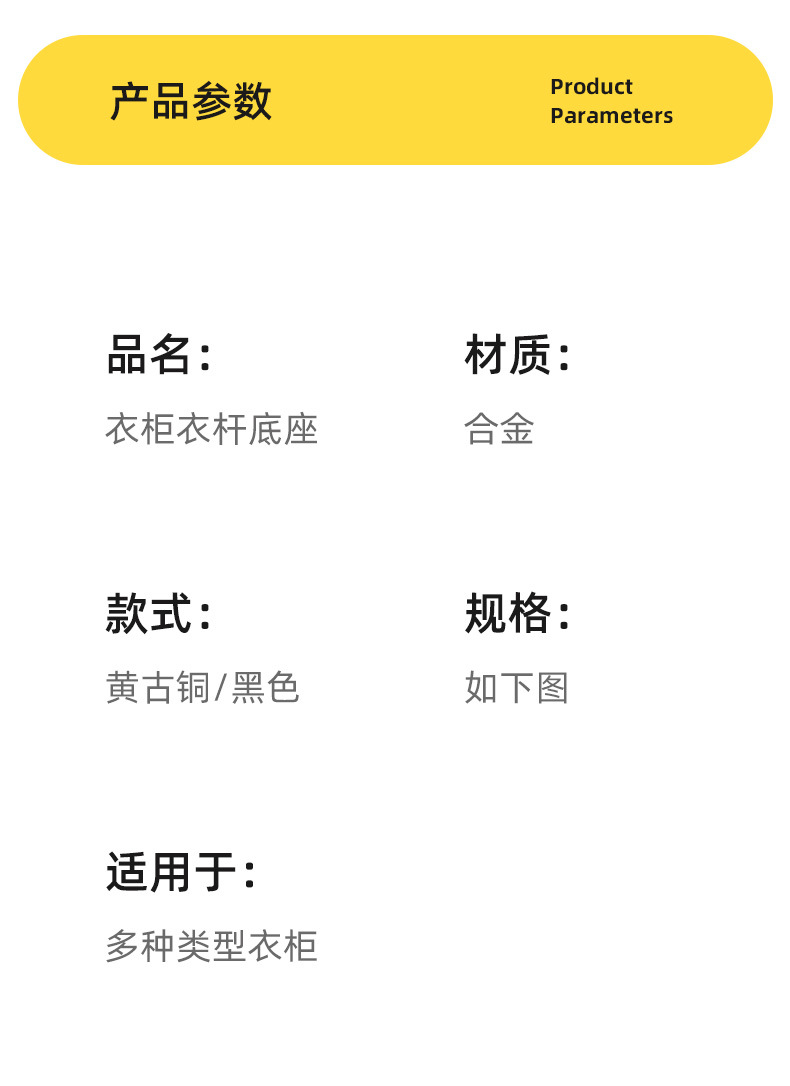 产品参数

Product
Parameters

品名:
衣柜衣杆底座

材质:
合金

款式:
黄古铜/黑色

规格:
如下图

适用于:
多种类型衣柜