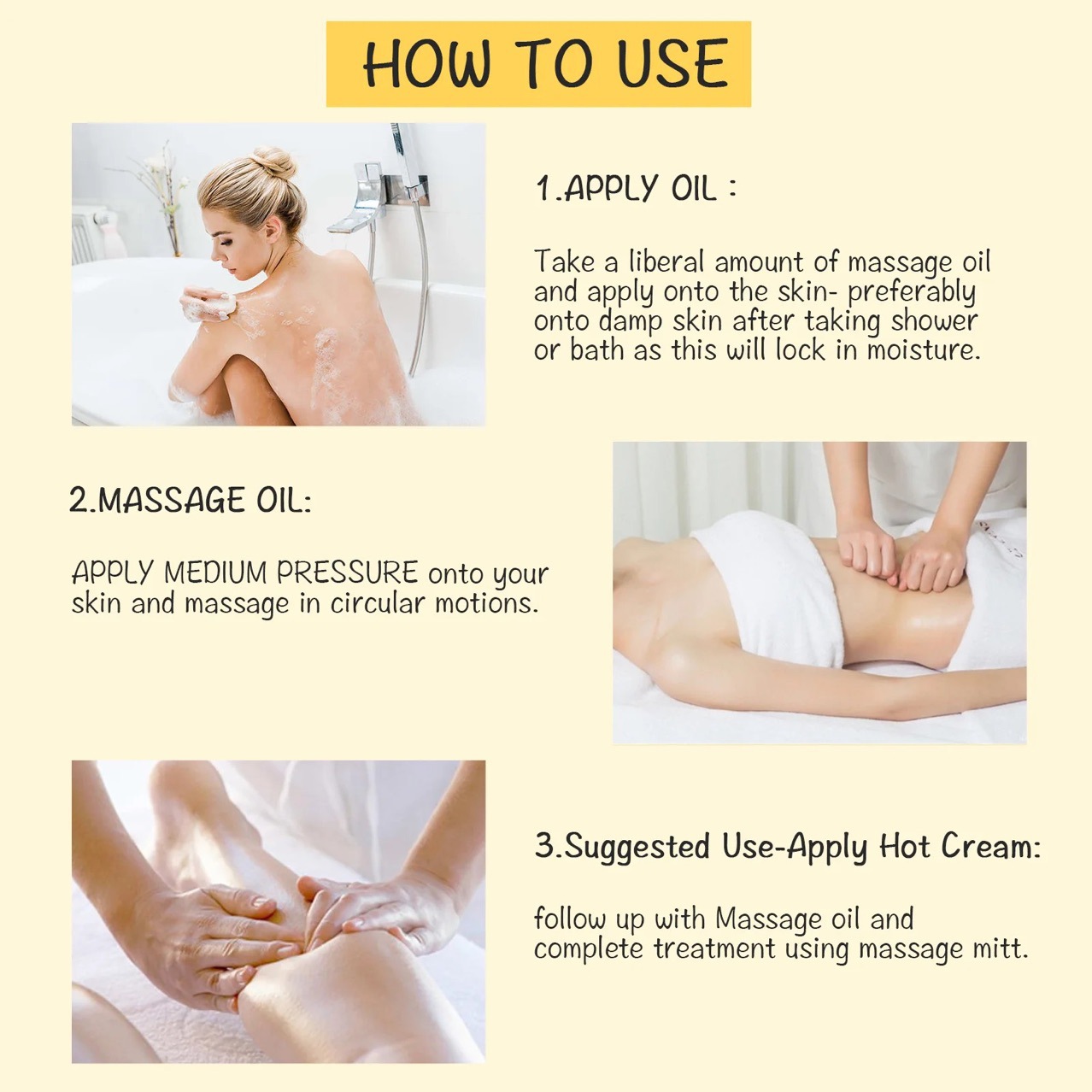 HOW TO USE

1.APPLY OIL :

Take a liberal amount of massage oil and apply onto the skin- preferably onto damp skin after taking shower or bath as this will lock in moisture.

2.MASSAGE OIL:

APPLY MEDIUM PRESSURE onto your skin and massage in circular motions.

3.Suggested Use-Apply Hot Cream:

follow up with Massage oil and complete treatment using massage mitt.