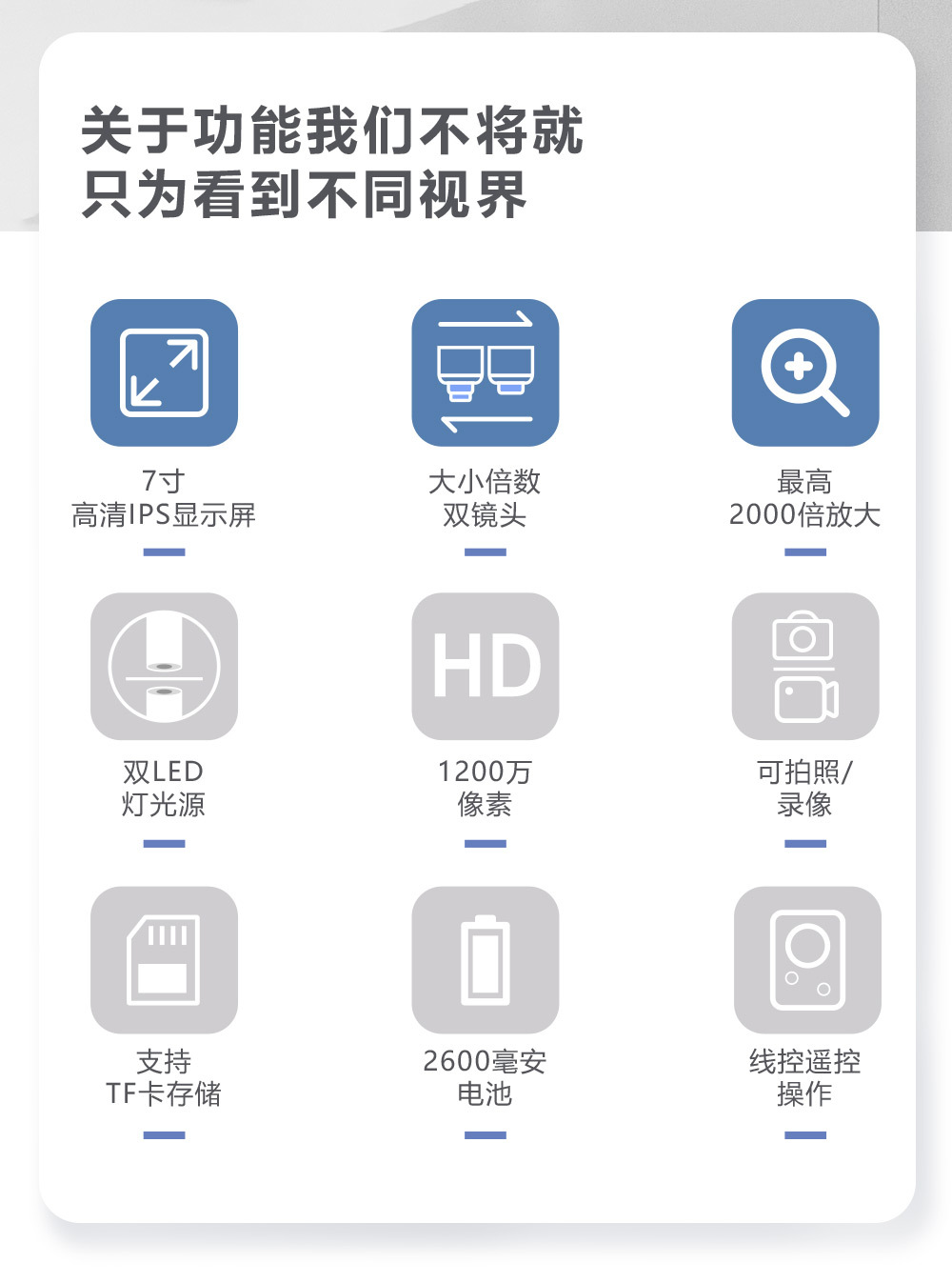 关于功能我们不将就
只为看到不同视界

7寸
高清IPS显示屏

大小倍数
双镜头

最高
2000倍放大

双LED
灯光源

HD

1200万
像素

可拍照/
录像

支持
TF卡存储

2600毫安
电池

线控遥控
操作