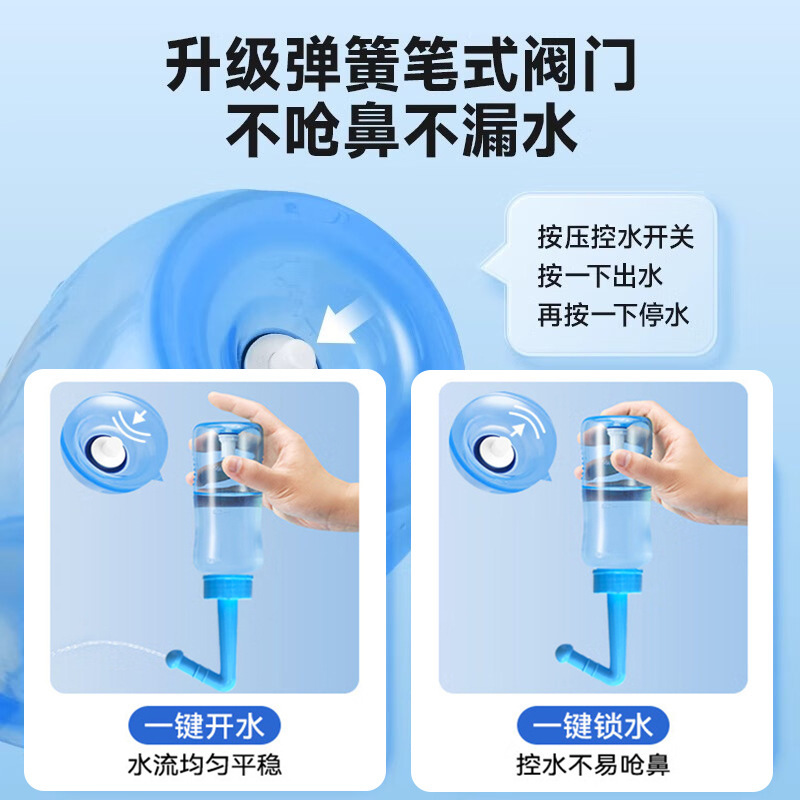 升级弹簧笔式阀门
不呛鼻不漏水

按压控水开关
按一下出水
再按一下停水

一键开水
水流均匀平稳

一键锁水
控水不易呛鼻