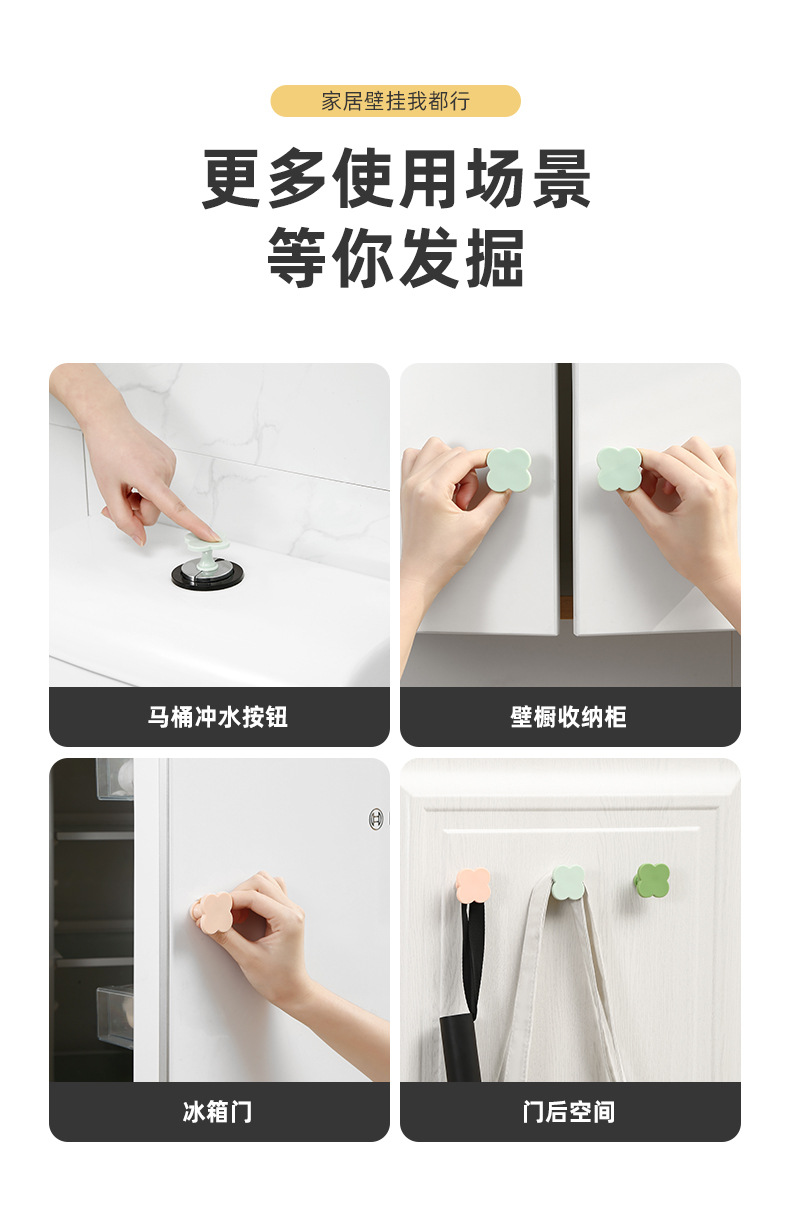 家居壁挂我都行

更多使用场景
等你发掘

马桶冲水按钮

壁橱收纳柜

冰箱门

门后空间