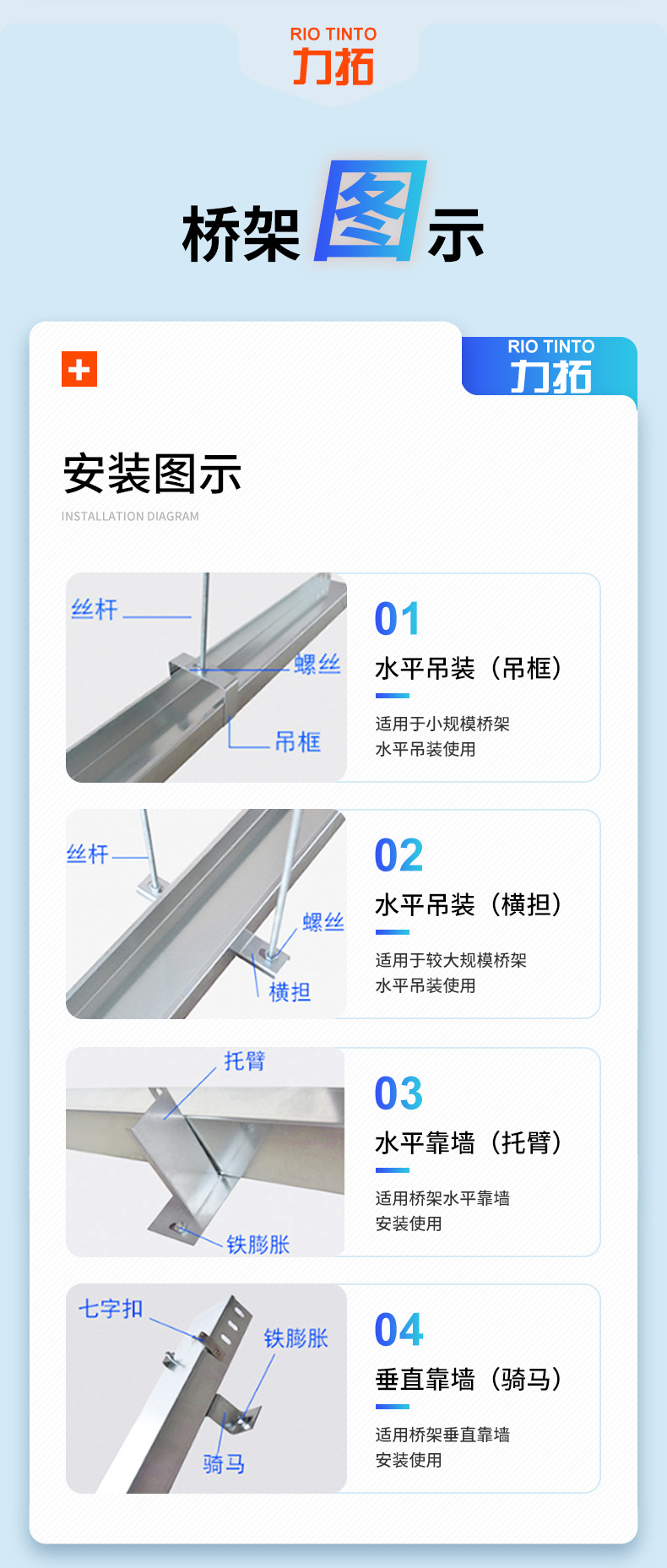 RIO TINTO
力拓

桥架图示

RIO TINTO
力拓

安装图示
INSTALLATION DIAGRAM

丝杆
螺丝
吊框

01
水平吊装（吊框）
适用于小规模桥架
水平吊装使用

丝杆
螺丝
横担

02
水平吊装（横担）
适用于较大规模桥架
水平吊装使用

托臂
铁膨胀

03
水平靠墙（托臂）
适用桥架水平靠墙
安装使用

七字扣
铁膨胀
骑马

04
垂直靠墙（骑马）
适用桥架垂直靠墙
安装使用