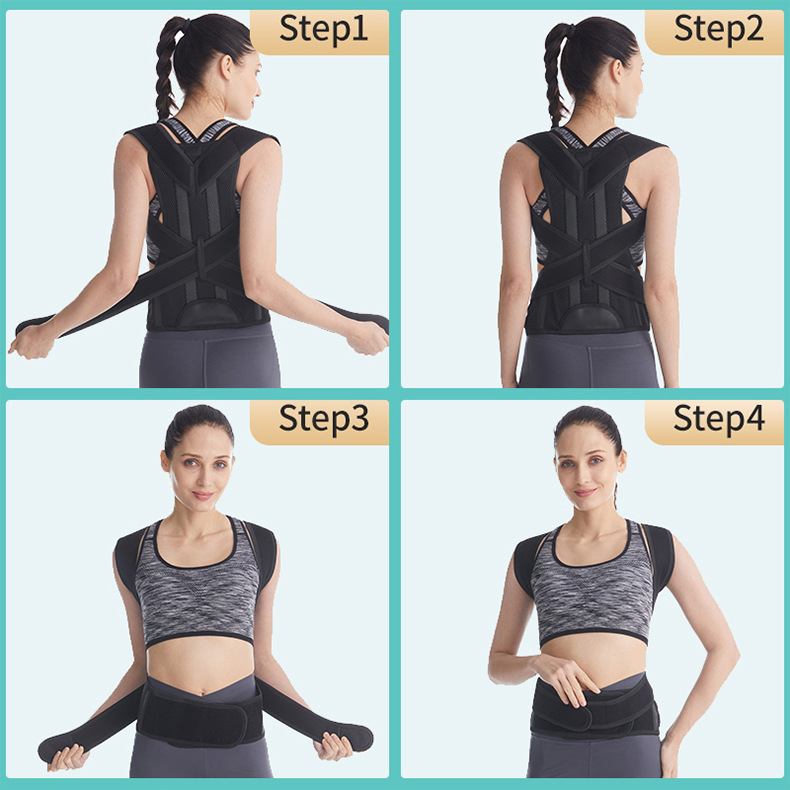 Step1

Step2

Step3

Step4