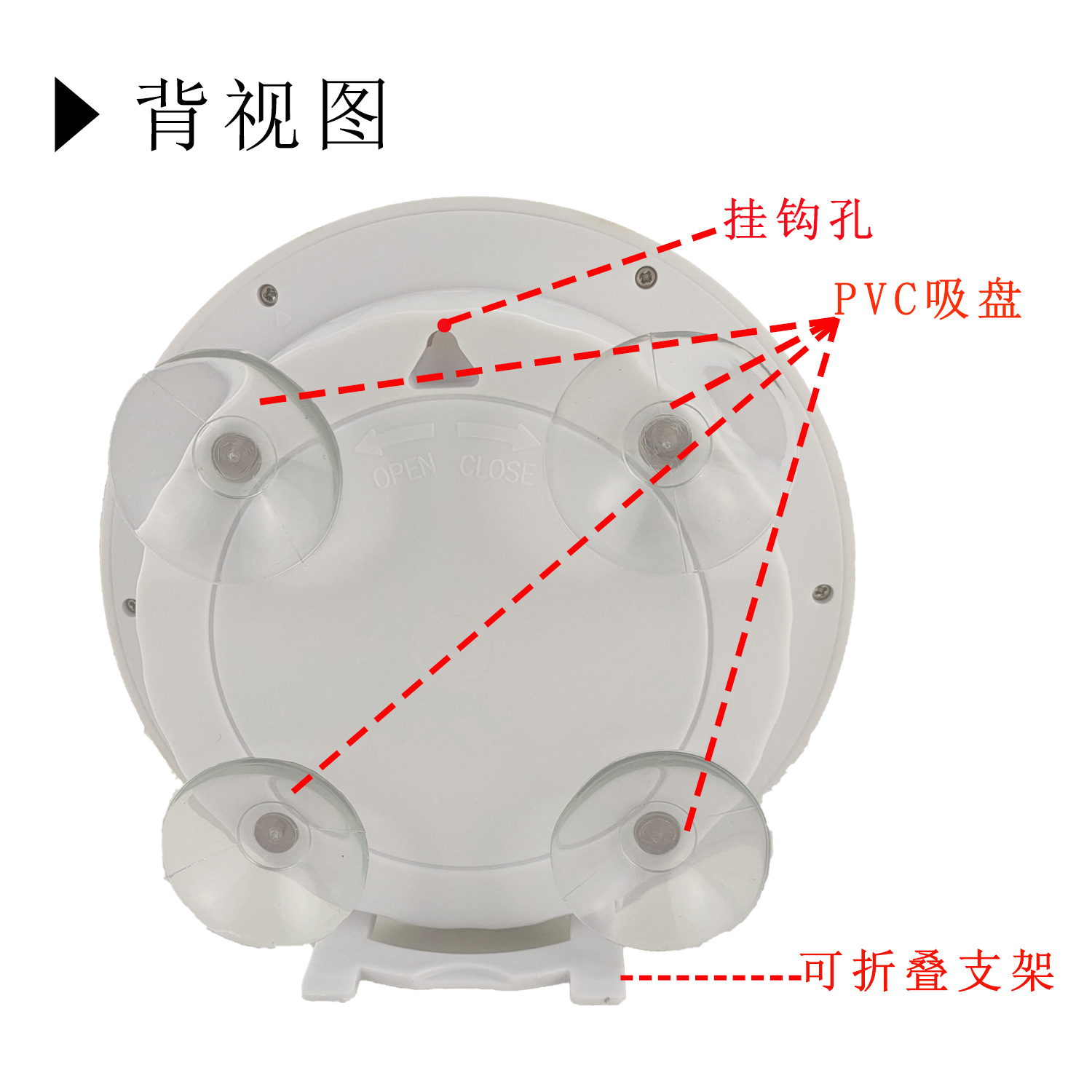 背视图

挂钩孔

PVC吸盘

OPEN CLOSE

可折叠支架