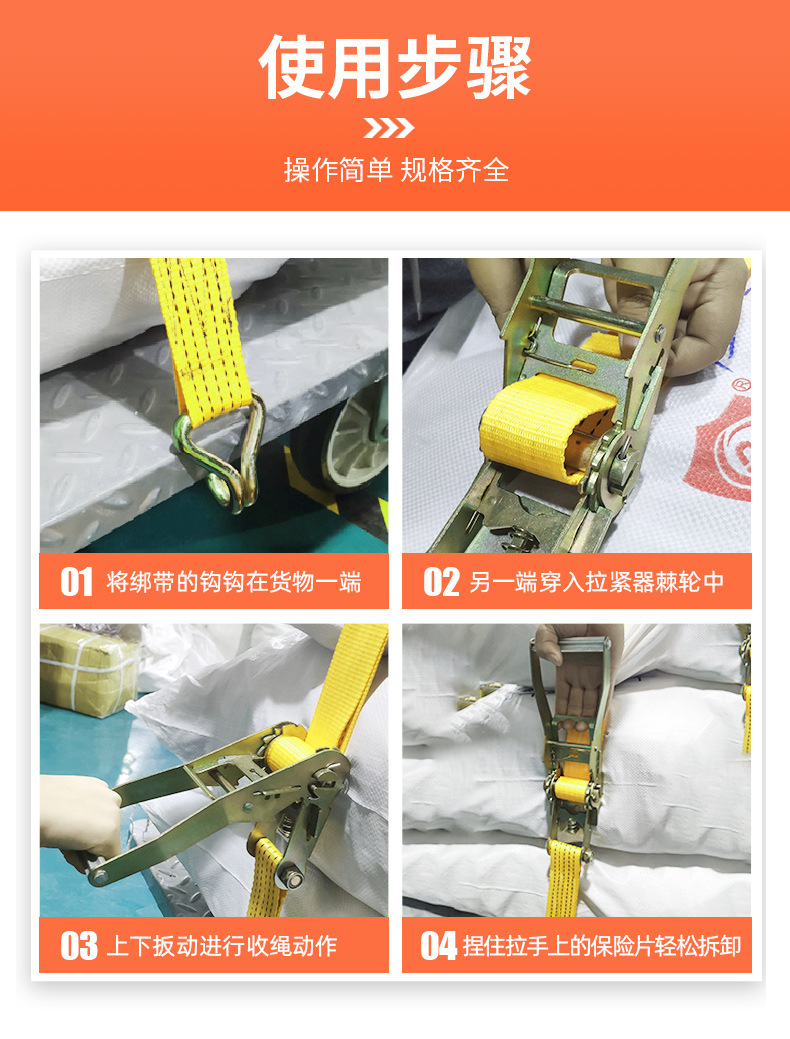 使用步骤

操作简单 规格齐全

01 将绑带的钩钩在货物一端

02 另一端穿入拉紧器棘轮中

03 上下扳动进行收绳动作

04 捏住拉手上的保险片轻松拆卸