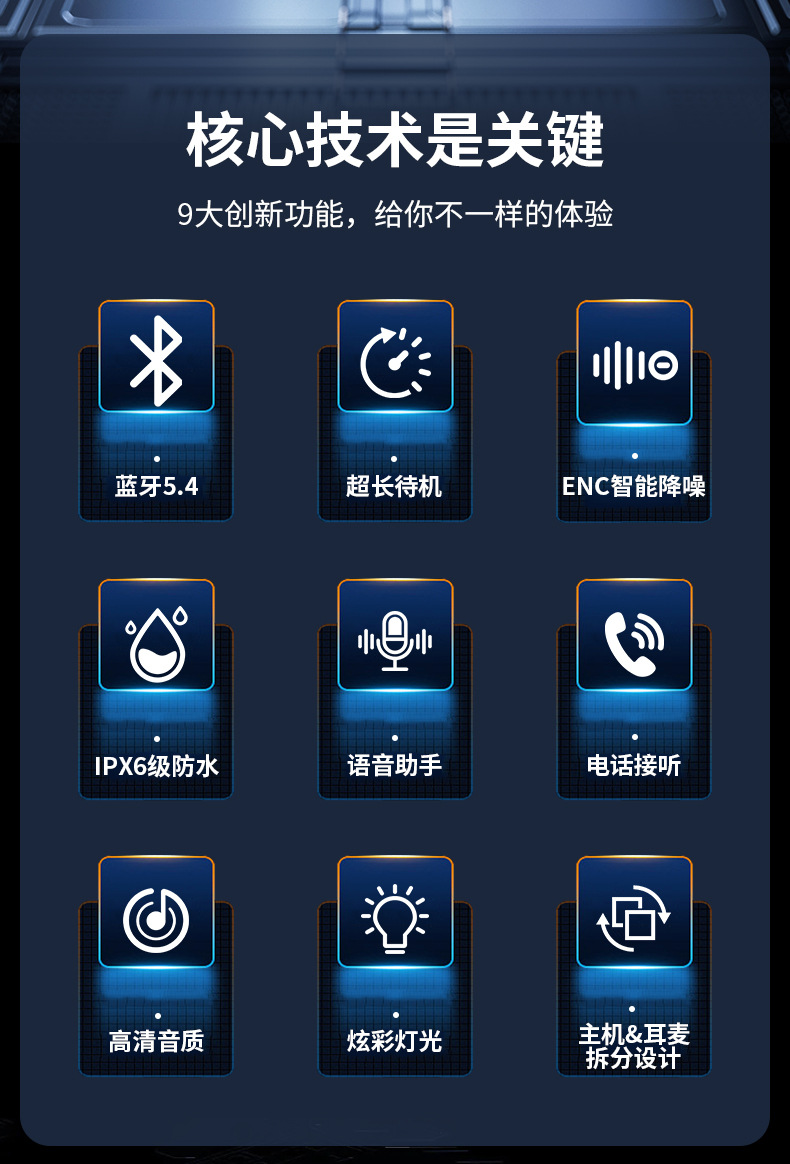 核心技术是关键

9大创新功能，给你不一样的体验

蓝牙5.4

超长待机

ENC智能降噪

IPX6级防水

语音助手

电话接听

高清音质

炫彩灯光

主机&耳麦
拆分设计