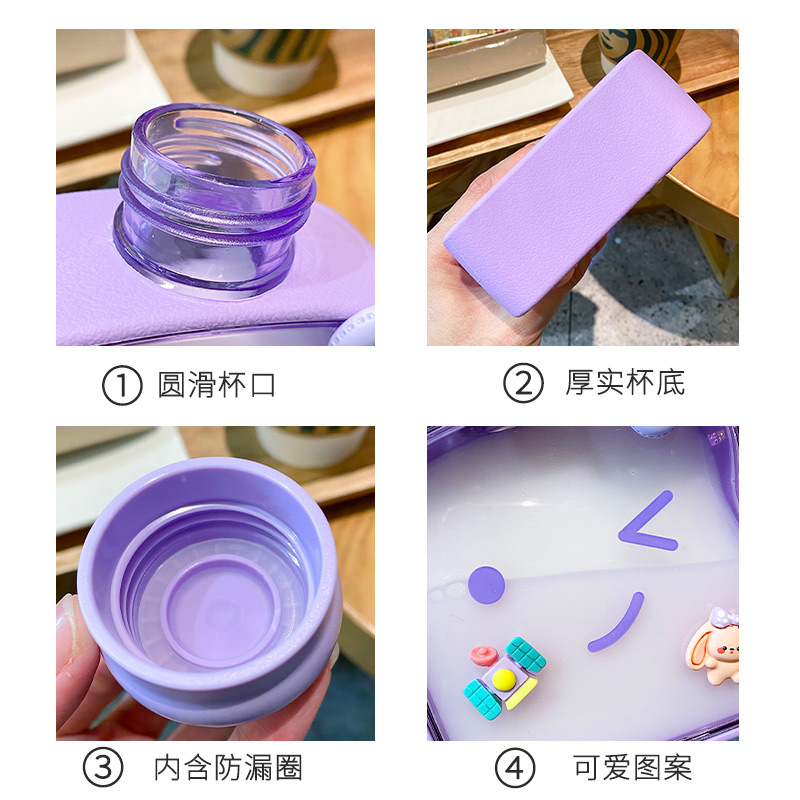 ① 圆滑杯口

② 厚实杯底

③ 内含防漏圈

④ 可爱图案