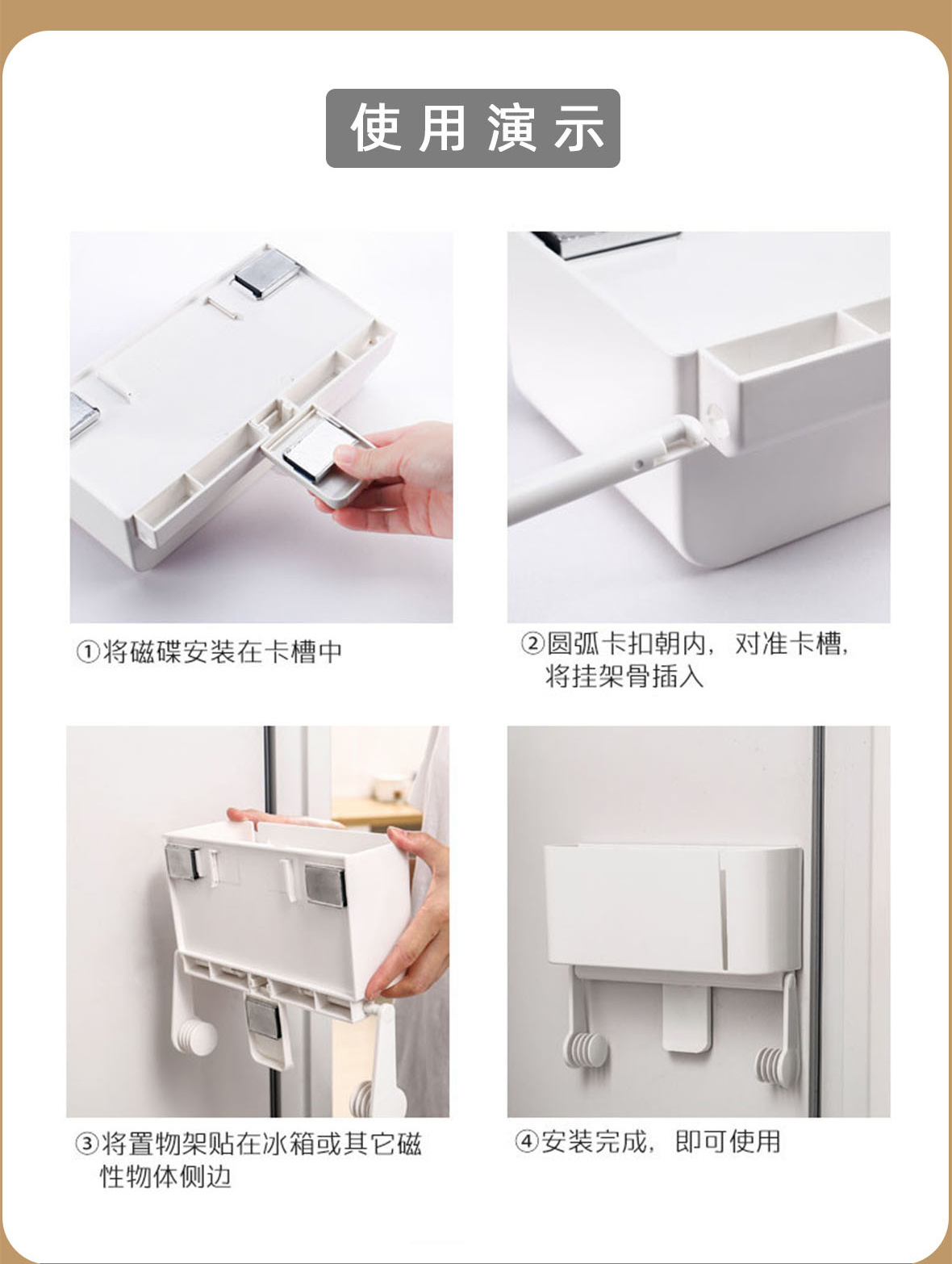 使用演示

①将磁碟安装在卡槽中

②圆弧卡扣朝内，对准卡槽，将挂架骨插入

③将置物架贴在冰箱或其它磁性物体侧边

④安装完成，即可使用