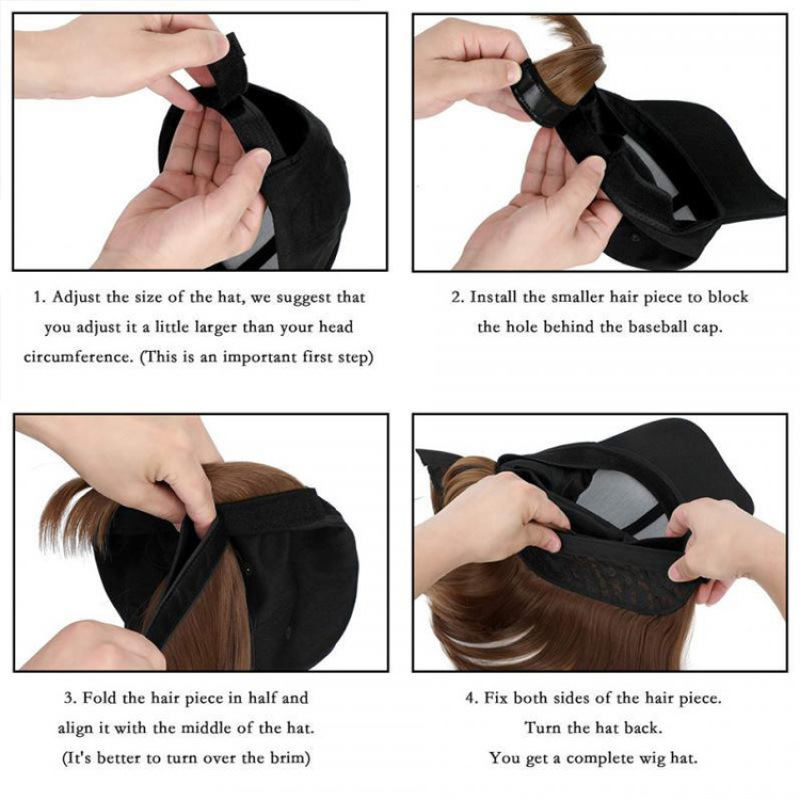 1. Adjust the size of the hat, we suggest that you adjust it a little larger than your head circumference. (This is an important first step)

2. Install the smaller hair piece to block the hole behind the baseball cap.

3. Fold the hair piece in half and align it with the middle of the hat. (It's better to turn over the brim)

4. Fix both sides of the hair piece. Turn the hat back. You get a complete wig hat.