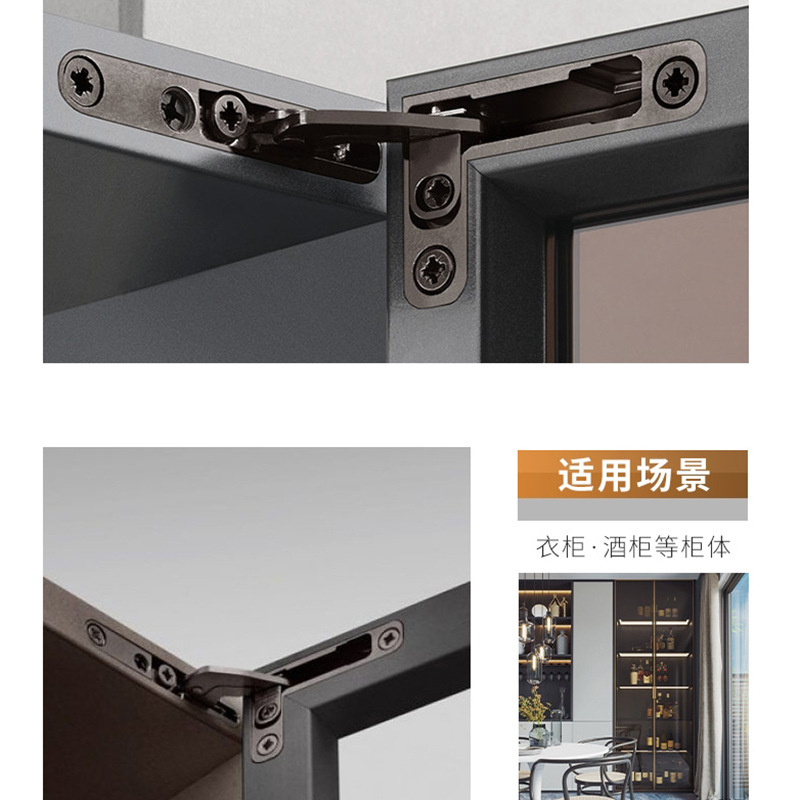 适用场景

衣柜·酒柜等柜体