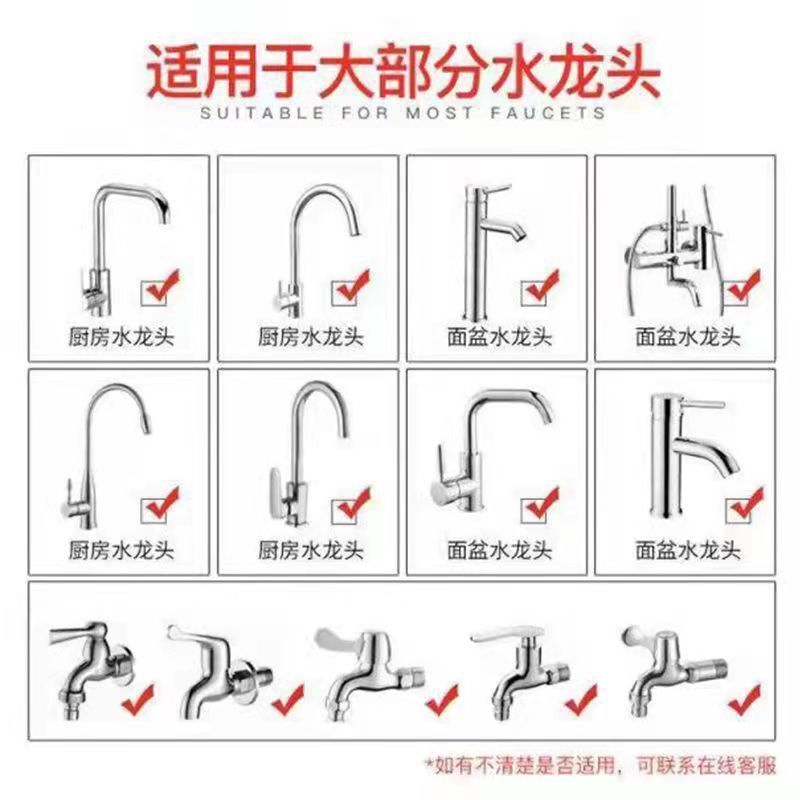 适用于大部分水龙头
SUITABLE FOR MOST FAUCETS

厨房水龙头

厨房水龙头

面盆水龙头

面盆水龙头

厨房水龙头

厨房水龙头

面盆水龙头

面盆水龙头

*如有不清楚是否适用，可联系在线客服