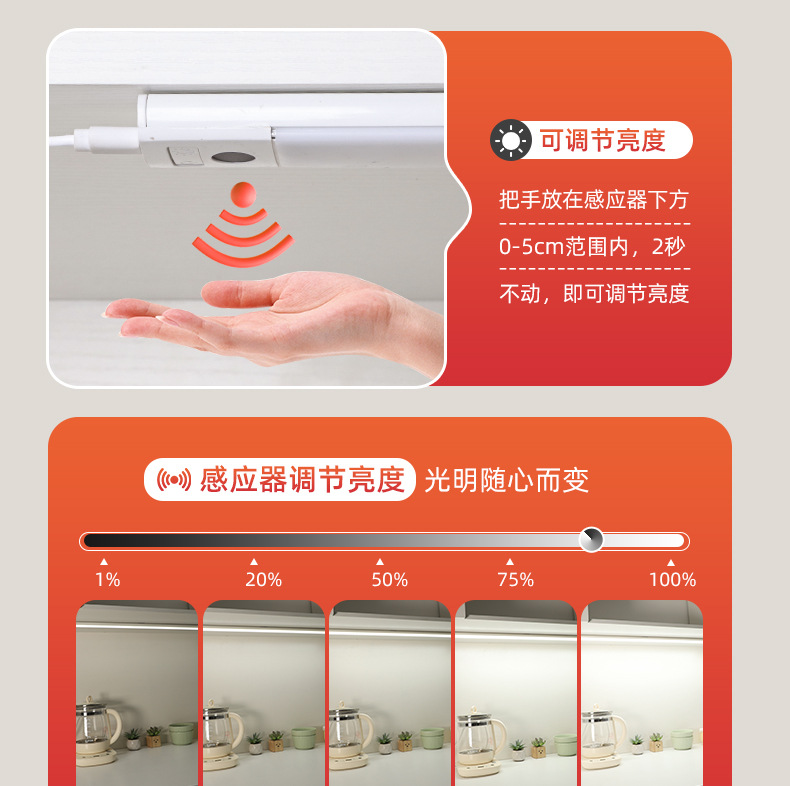 可调节亮度

把手放在感应器下方

0-5cm范围内，2秒

不动，即可调节亮度

感应器调节亮度 光明随心而变

1%

20%

50%

75%

100%