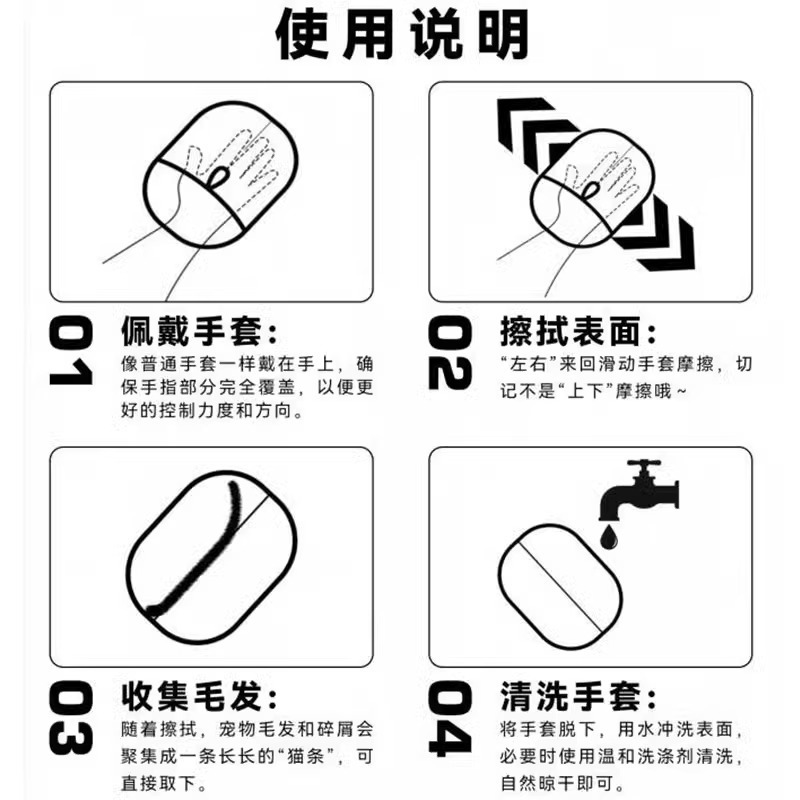 使用说明

01
佩戴手套:
像普通手套一样戴在手上，确保手指部分完全覆盖，以便更好的控制力度和方向。

02
擦拭表面:
“左右”来回滑动手套摩擦，切记不是“上下”摩擦哦~

03
收集毛发:
随着擦拭，宠物毛发和碎屑会聚集成一条长长的“猫条”，可直接取下。

04
清洗手套:
将手套脱下，用水冲洗表面，必要时使用温和洗涤剂清洗，自然晾干即可。