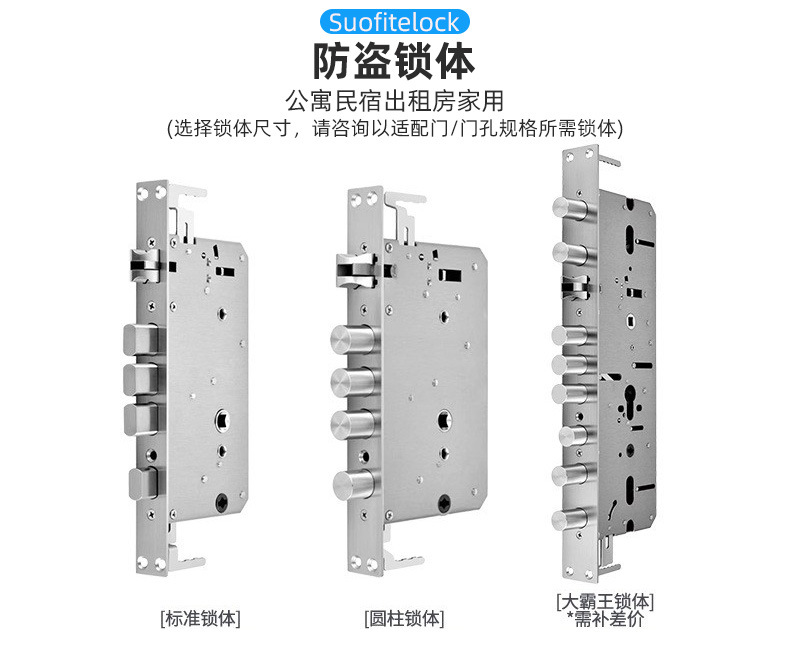 Suofitelock

防盗锁体

公寓民宿出租房家用

(选择锁体尺寸，请咨询以适配门/门孔规格所需锁体)

[标准锁体]

[圆柱锁体]

[大霸王锁体]
*需补差价