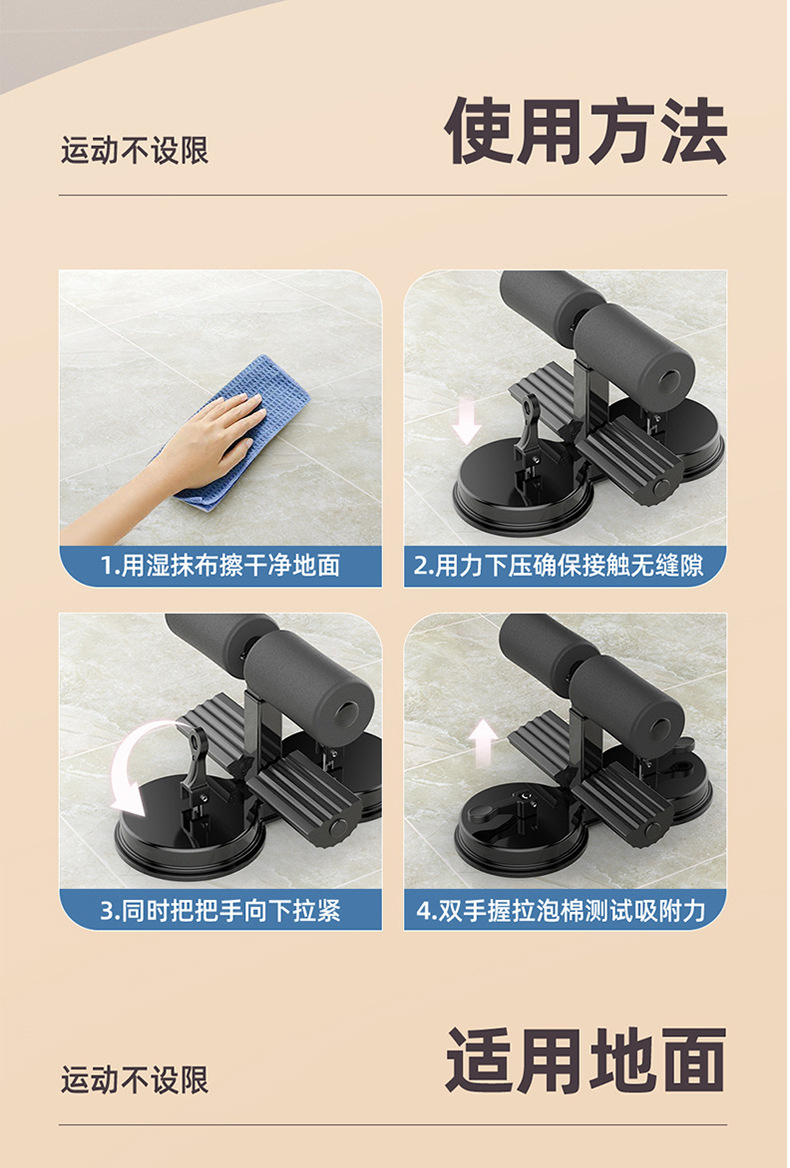 运动不设限

使用方法

1.用湿抹布擦干净地面

2.用力下压确保接触无缝隙

3.同时把把手向下拉紧

4.双手握拉泡棉测试吸附力

运动不设限

适用地面