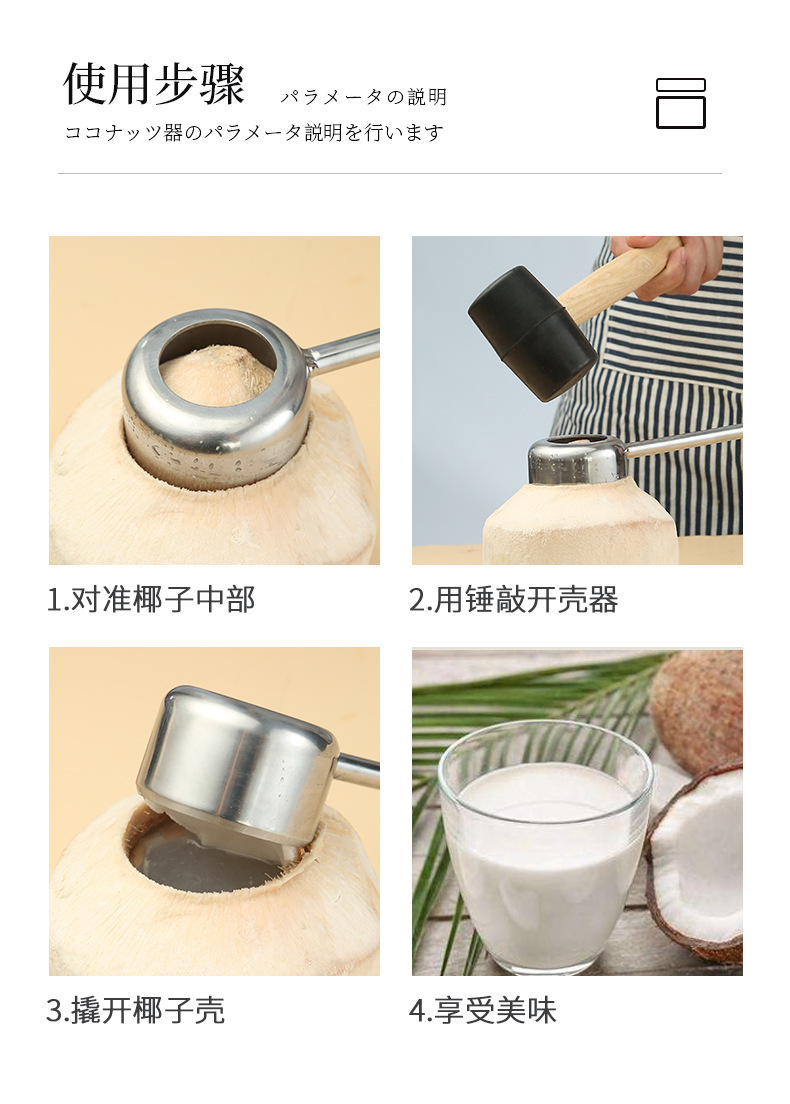 使用步骤 パラメータの説明

ココナッツ器のパラメータ説明を行います

1.对准椰子中部

2.用锤敲开壳器

3.撬开椰子壳

4.享受美味