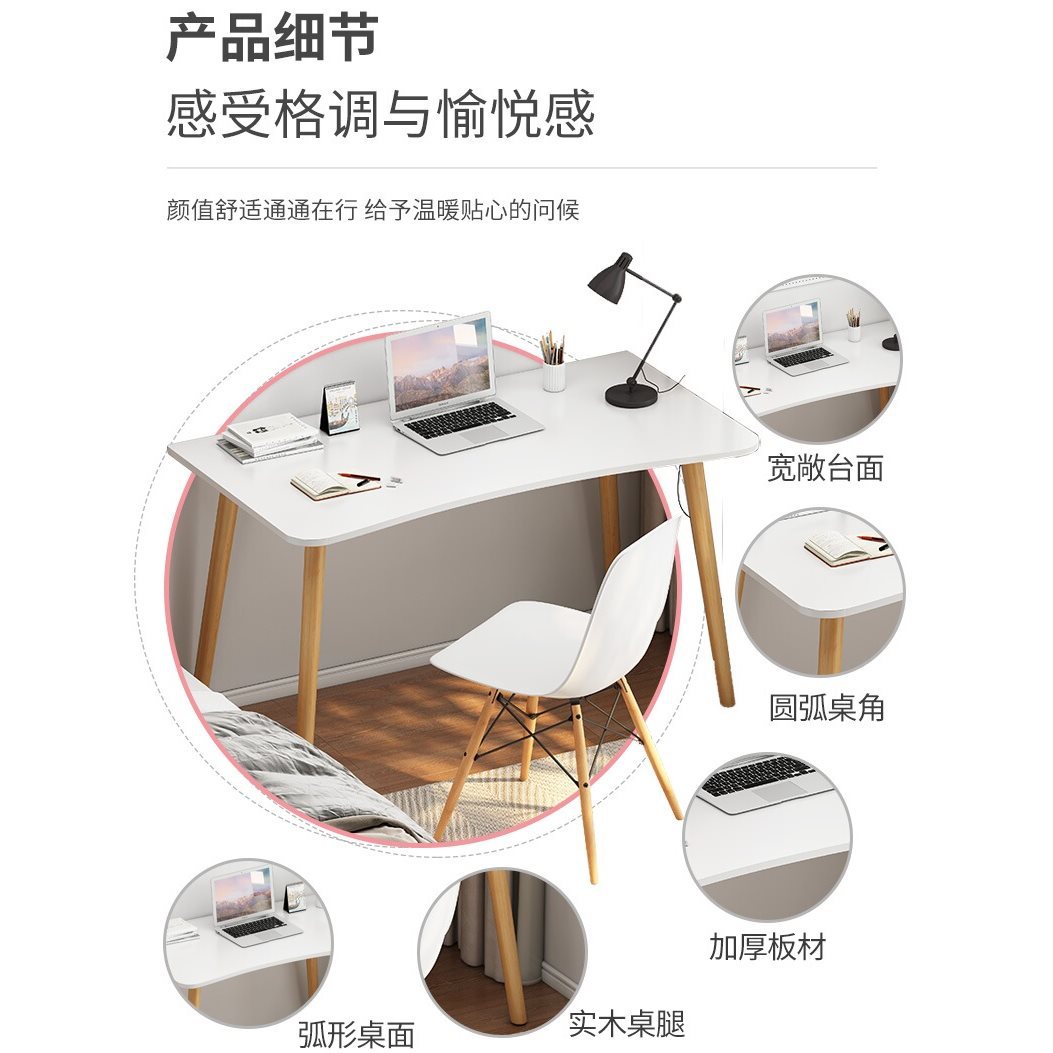 产品细节
感受格调与愉悦感

颜值舒适通通在行 给予温暖贴心的问候

宽敞台面

圆弧桌角

加厚板材

弧形桌面

实木桌腿