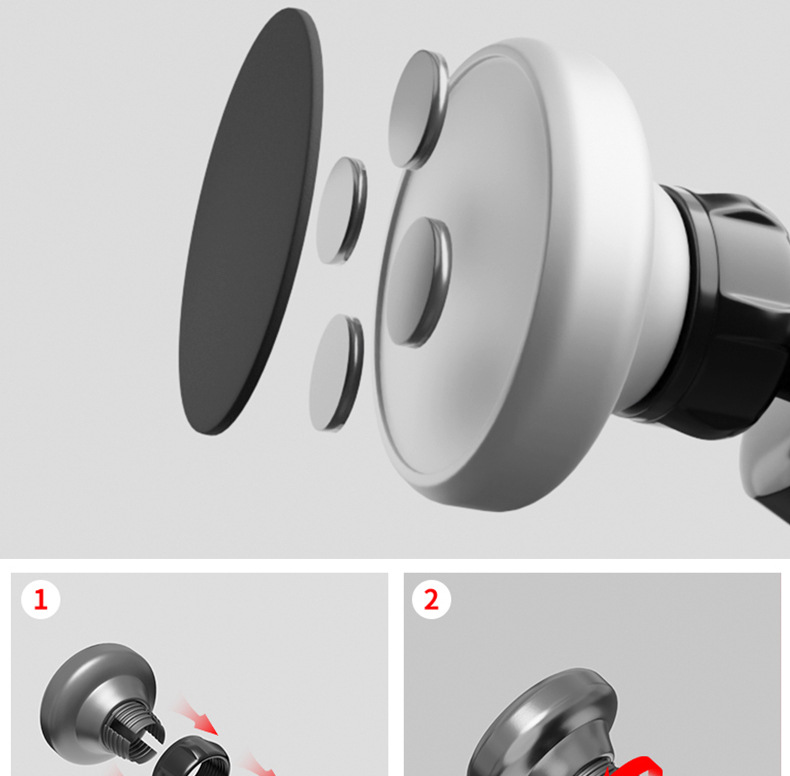 1

2