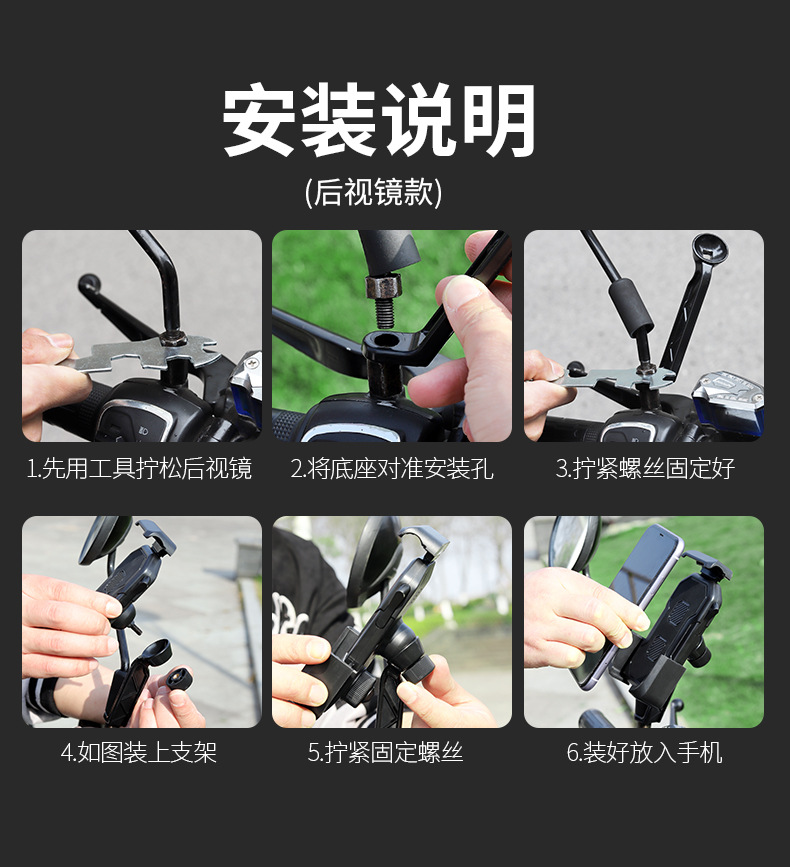 安装说明

(后视镜款)

1.先用工具拧松后视镜

2.将底座对准安装孔

3.拧紧螺丝固定好

4.如图装上支架

5.拧紧固定螺丝

6.装好放入手机