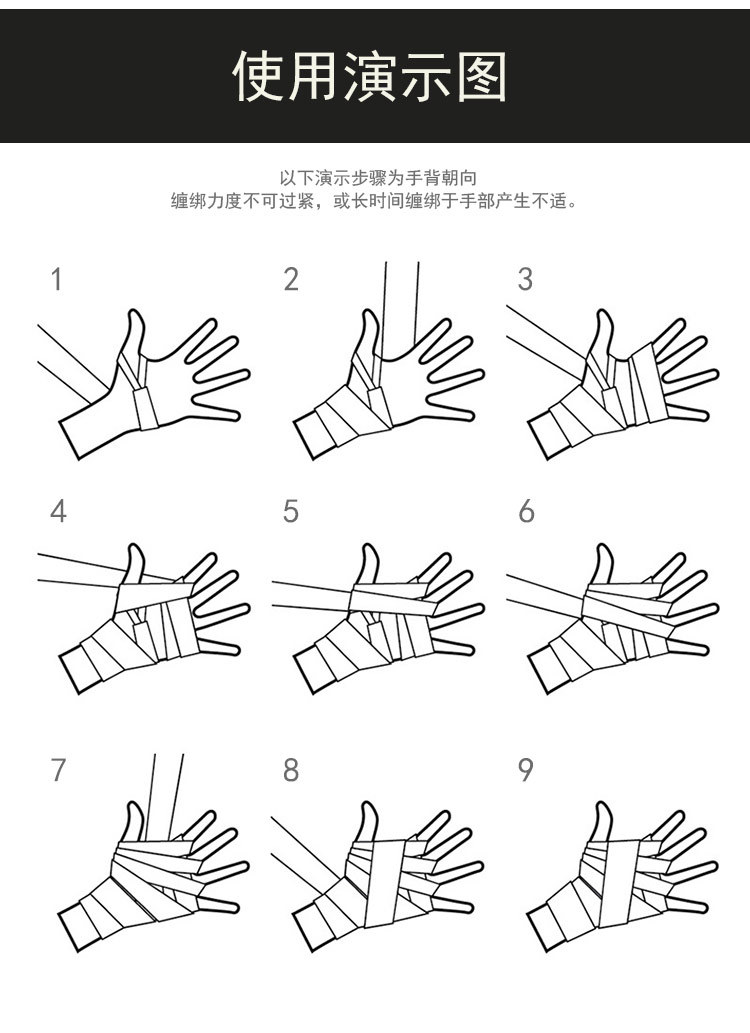 使用演示图

以下演示步骤为手背朝向
缠绑力度不可过紧，或长时间缠绑于手部产生不适。

1

2

3

4

5

6

7

8

9