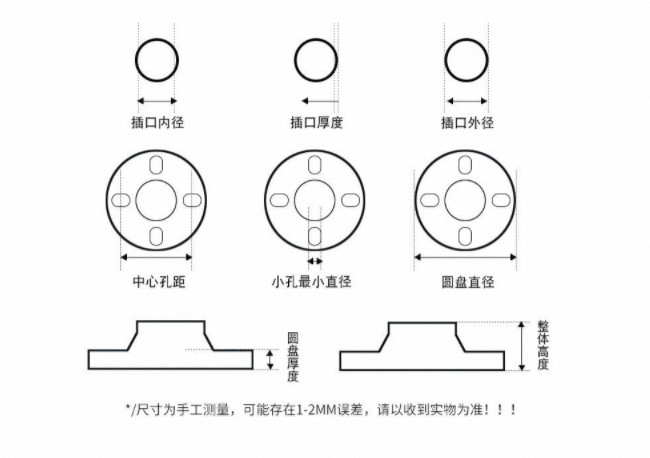 插口内径

插口厚度

插口外径

中心孔距

小孔最小直径

圆盘直径

圆盘厚度

整体高度

*/尺寸为手工测量，可能存在1-2MM误差，请以收到实物为准！！！