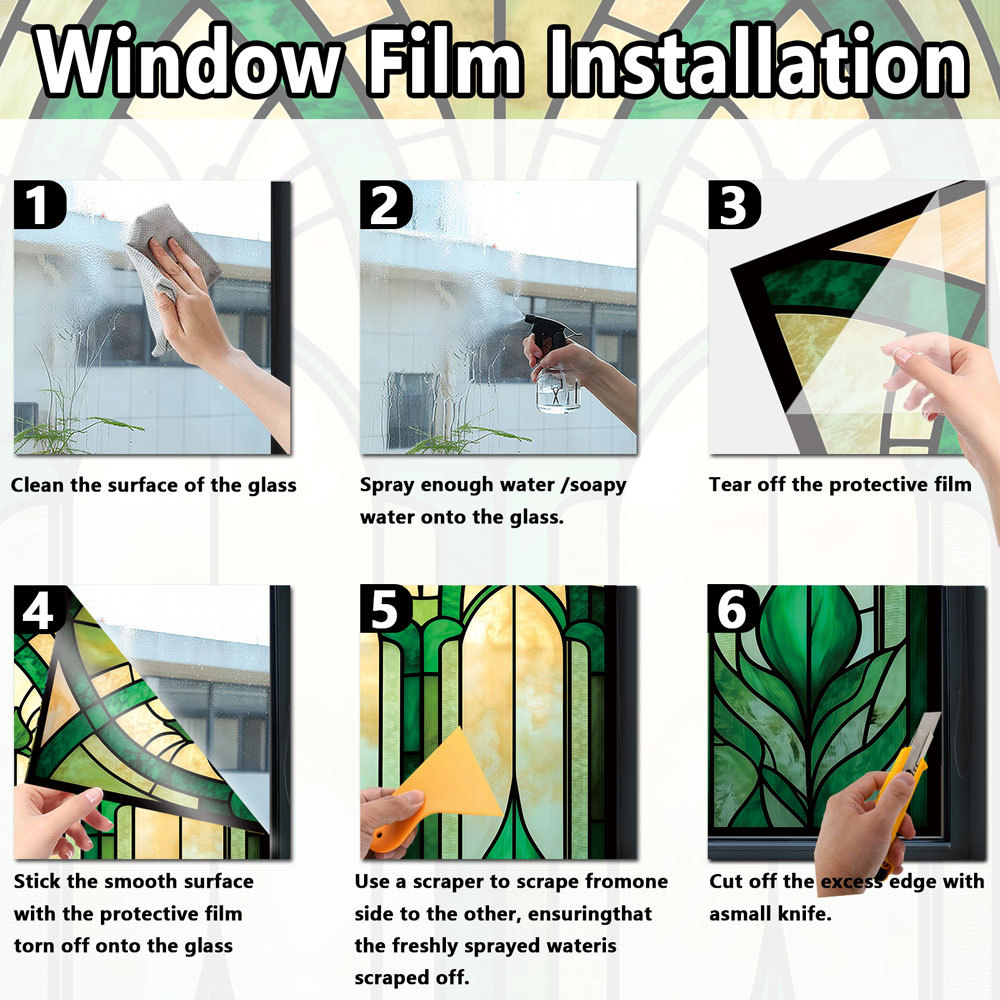 Window Film Installation

1
Clean the surface of the glass

2
Spray enough water /soapy water onto the glass.

3
Tear off the protective film

4
Stick the smooth surface with the protective film torn off onto the glass

5
Use a scraper to scrape fromone side to the other, ensuringthat the freshly sprayed wateris scraped off.

6
Cut off the excess edge with asmall knife.