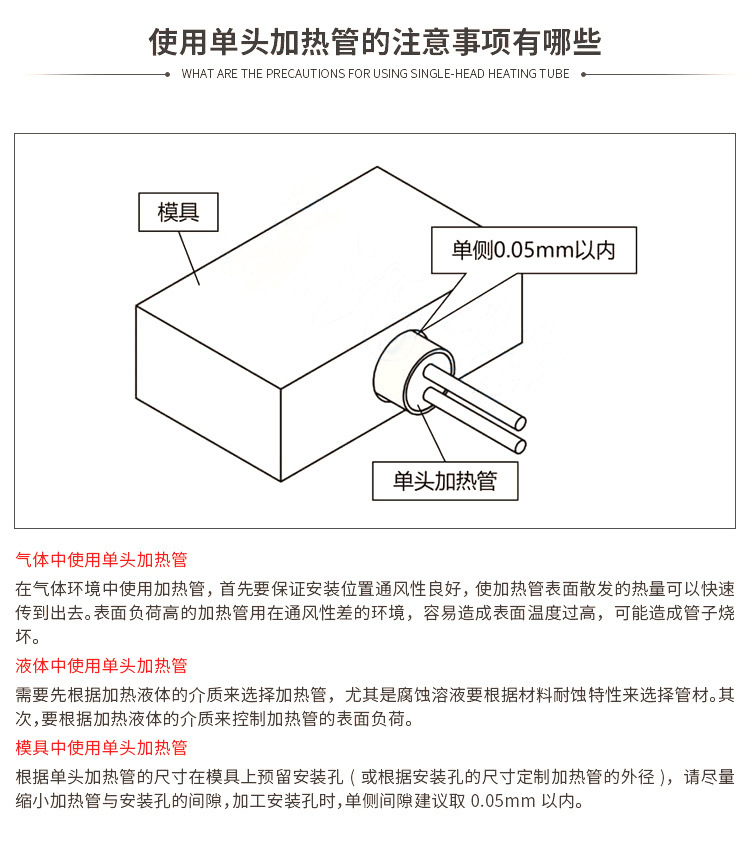 使用单头加热管的注意事项有哪些

WHAT ARE THE PRECAUTIONS FOR USING SINGLE-HEAD HEATING TUBE

模具

单侧0.05mm以内

单头加热管

气体中使用单头加热管

在气体环境中使用加热管，首先要保证安装位置通风性良好，使加热管表面散发的热量可以快速传到出去。表面负荷高的加热管用在通风性差的环境，容易造成表面温度过高，可能造成管子烧坏。

液体中使用单头加热管

需要先根据加热液体的介质来选择加热管，尤其是腐蚀溶液要根据材料耐蚀特性来选择管材。其次，要根据加热液体的介质来控制加热管的表面负荷。

模具中使用单头加热管

根据单头加热管的尺寸在模具上预留安装孔（或根据安装孔的尺寸定制加热管的外径），请尽量缩小加热管与安装孔的间隙，加工安装孔时，单侧间隙建议取 0.05mm 以内。