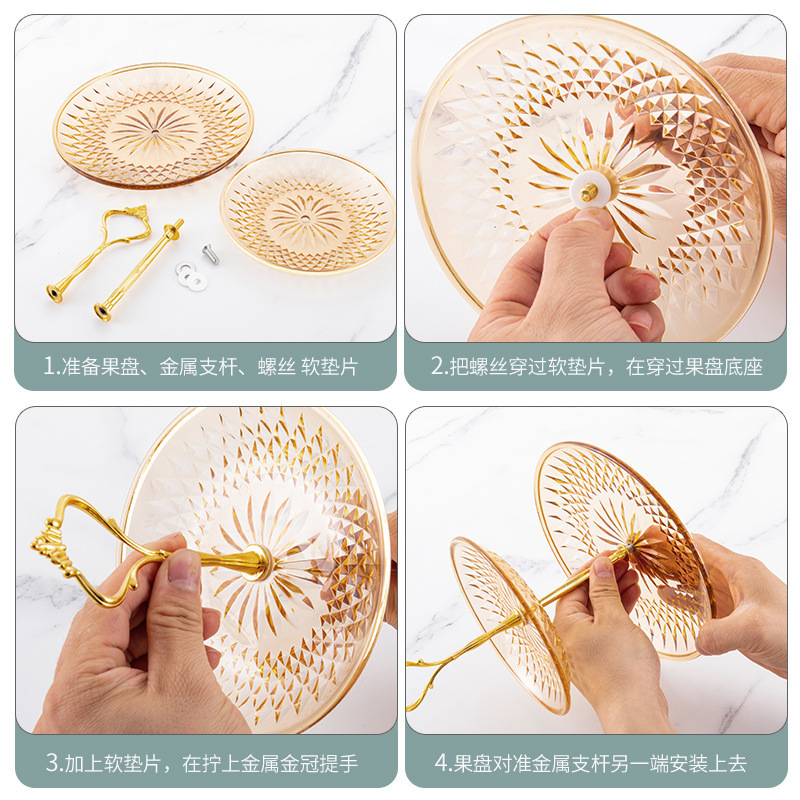 1.准备果盘、金属支杆、螺丝 软垫片

2.把螺丝穿过软垫片，在穿过果盘底座

3.加上软垫片，在拧上金属金冠提手

4.果盘对准金属支杆另一端安装上去