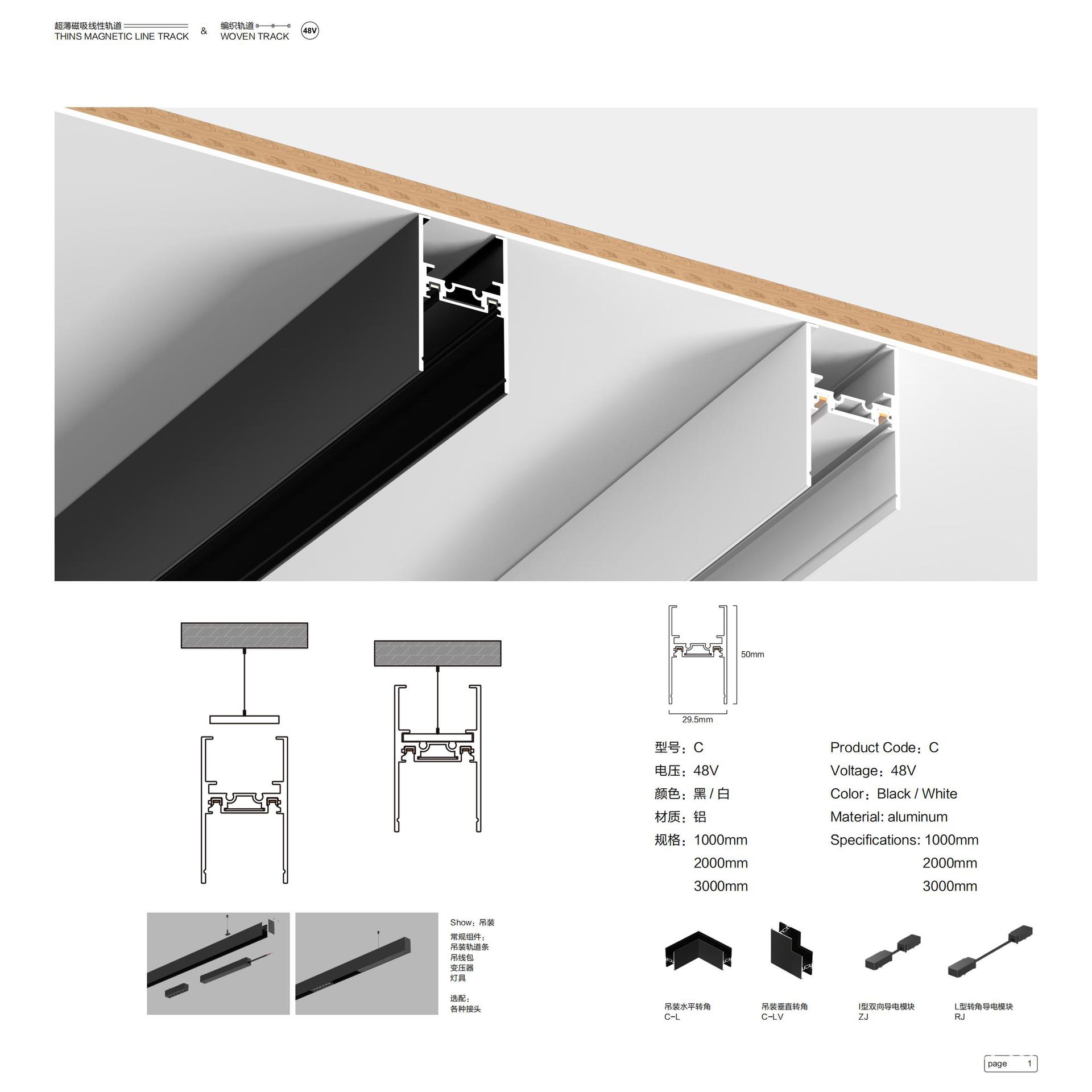 超薄磁吸线性轨道
THINS MAGNETIC LINE TRACK

&

编织轨道
WOVEN TRACK

48V

50mm

29.5mm

型号：C
电压：48V
颜色：黑 / 白
材质：铝
规格：1000mm
2000mm
3000mm

Product Code：C
Voltage：48V
Color：Black / White
Material: aluminum
Specifications: 1000mm
2000mm
3000mm

Show：吊装
常规组件：
吊装轨道条
吊线包
变压器
灯具

选配：
各种接头

吊装水平转角
C-L

吊装垂直转角
C-LV

I型双向导电模块
ZJ

L型转角导电模块
RJ

page 1